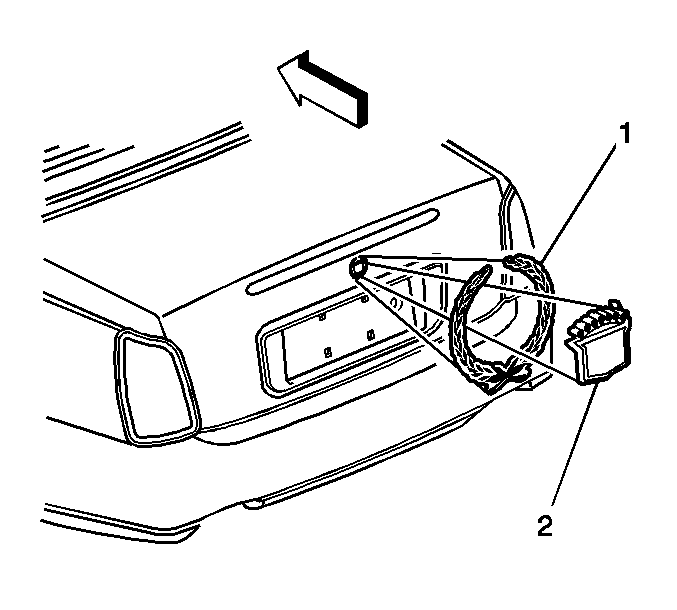 1

2