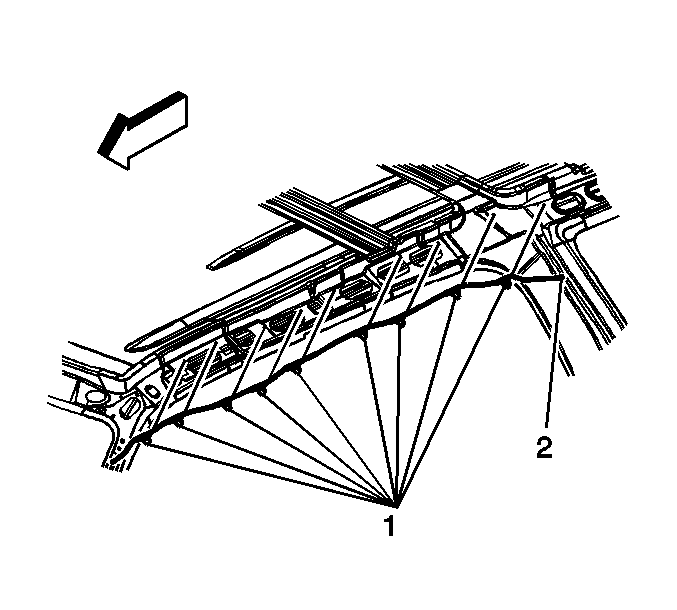 2
1