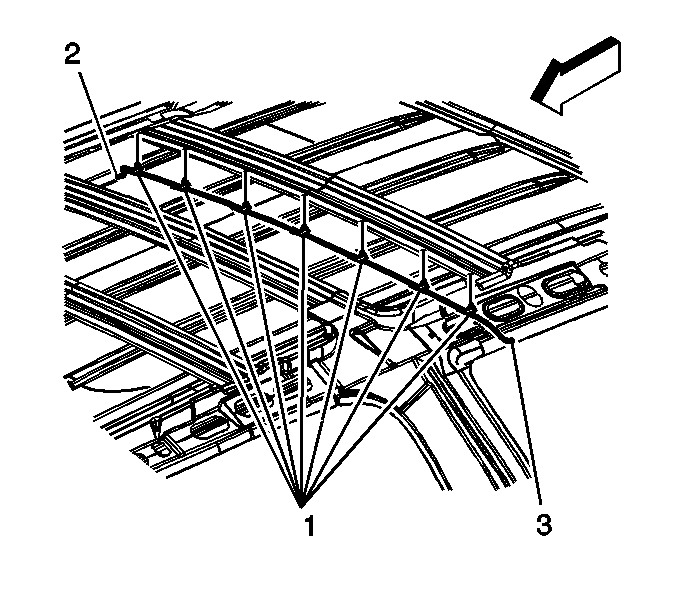 2
1
3