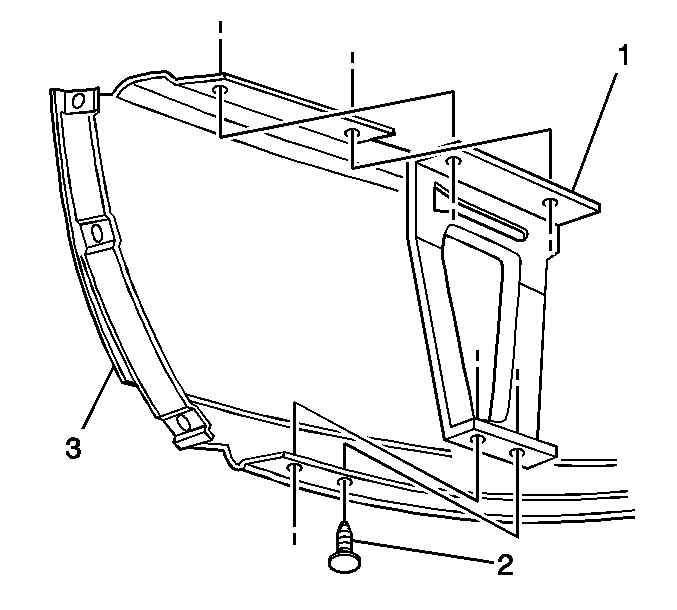 1
3
2