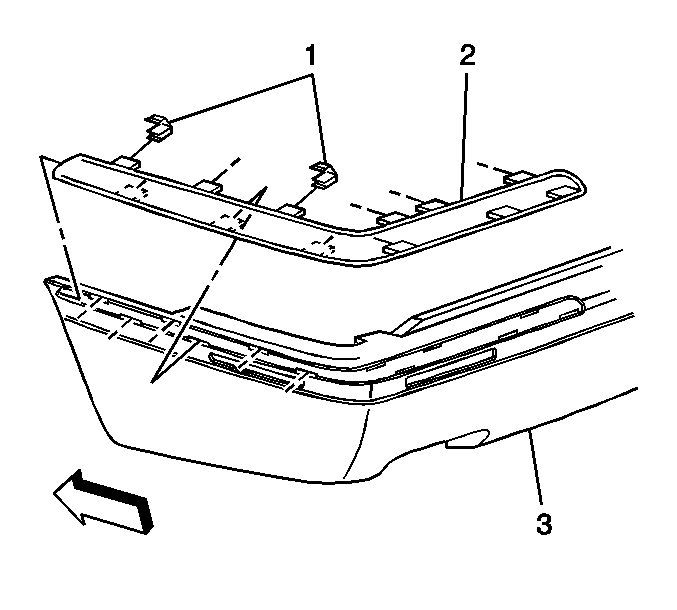 1
2
3