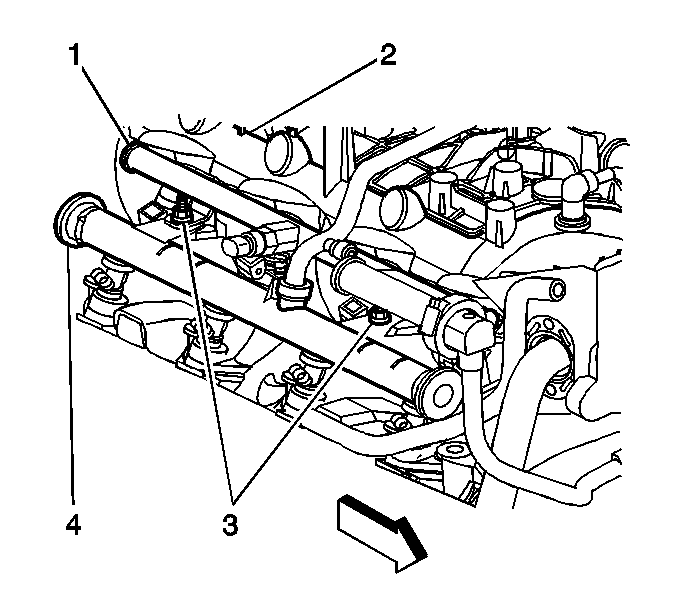 1
2
4
3