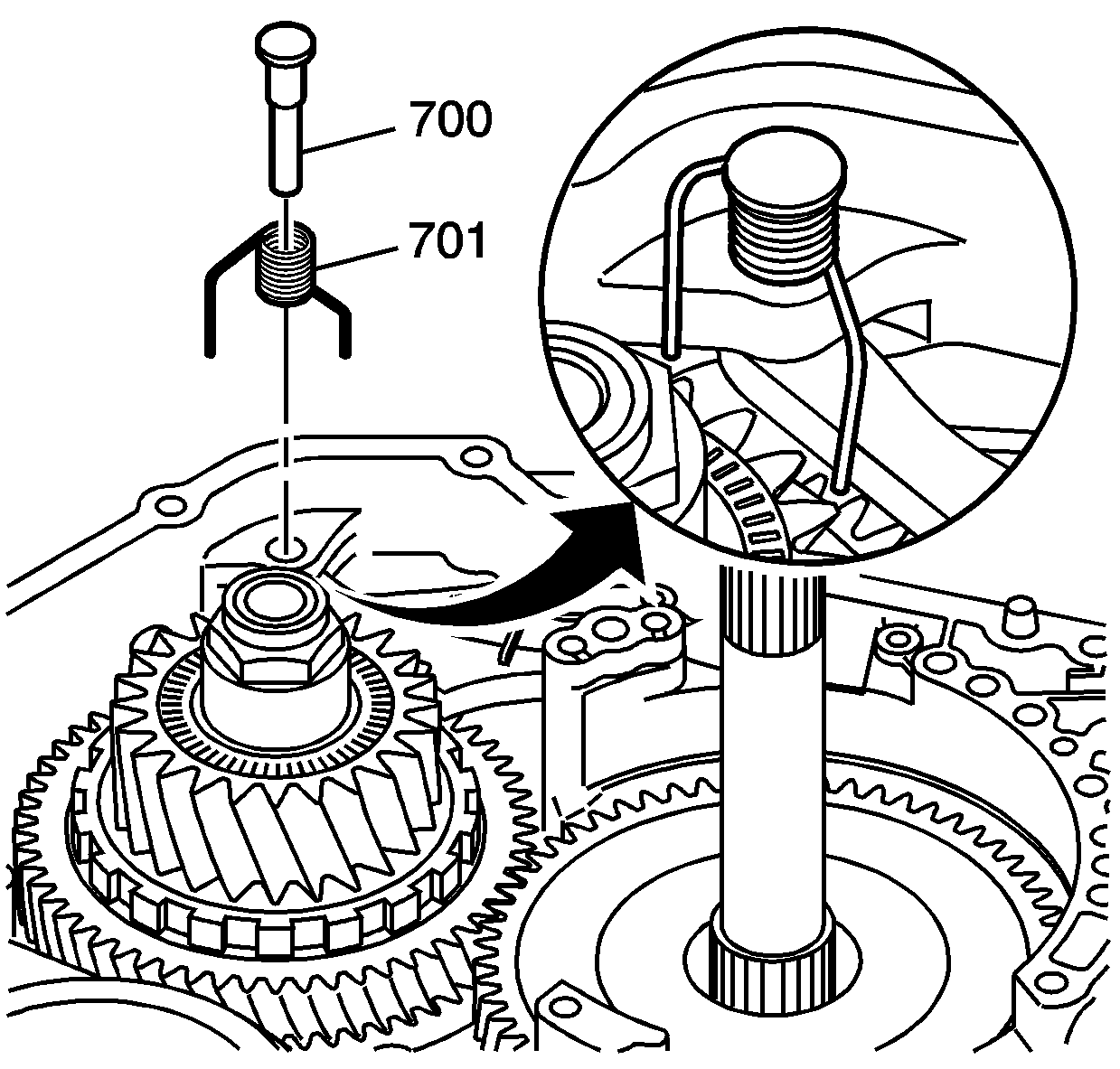 700
701