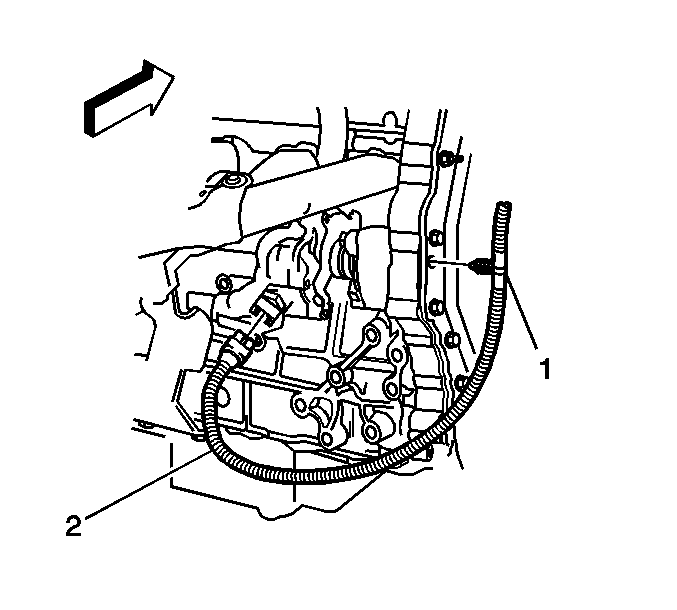 1
2