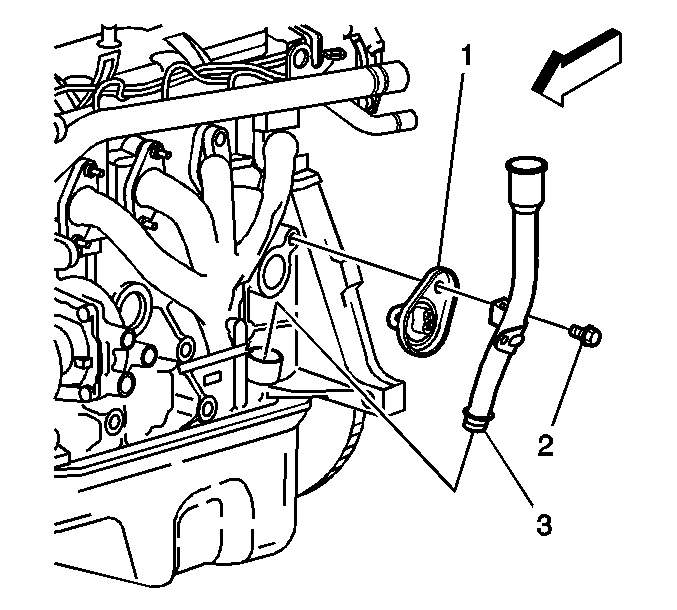 1
2
3