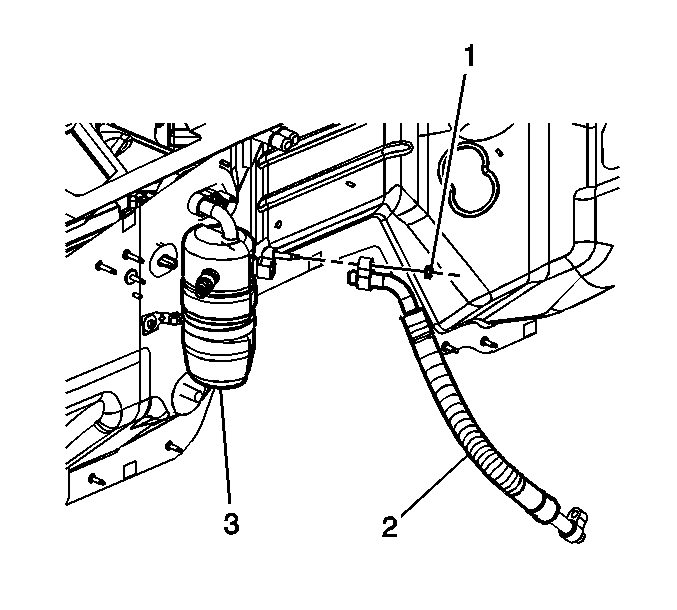 1
3
2