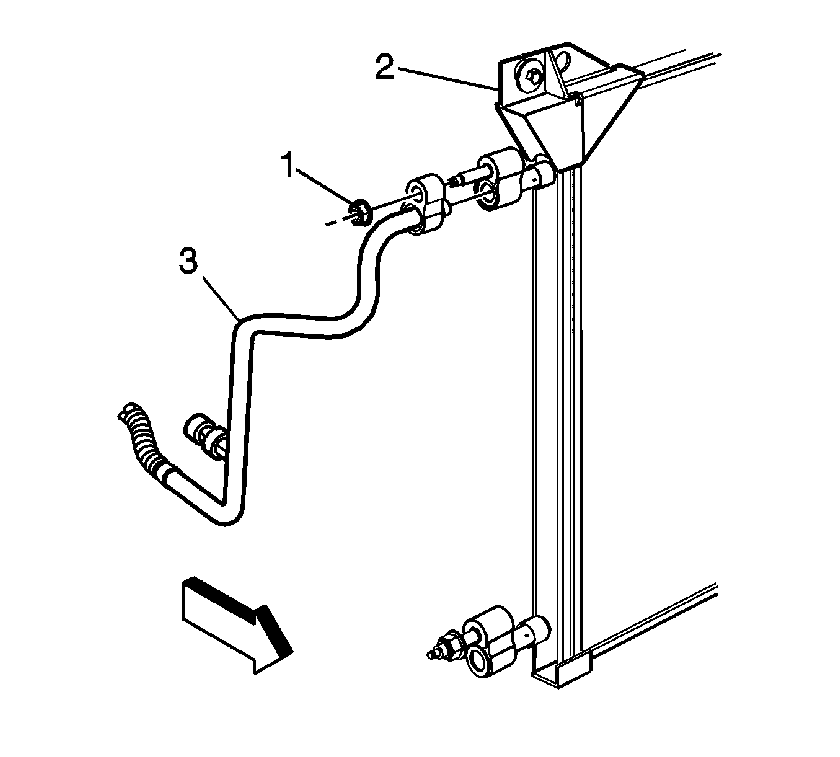 2
1
3