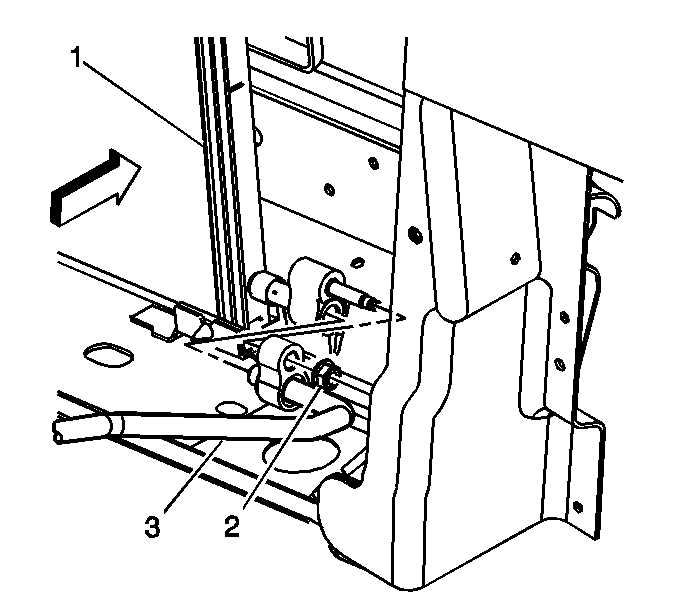 1

3
2