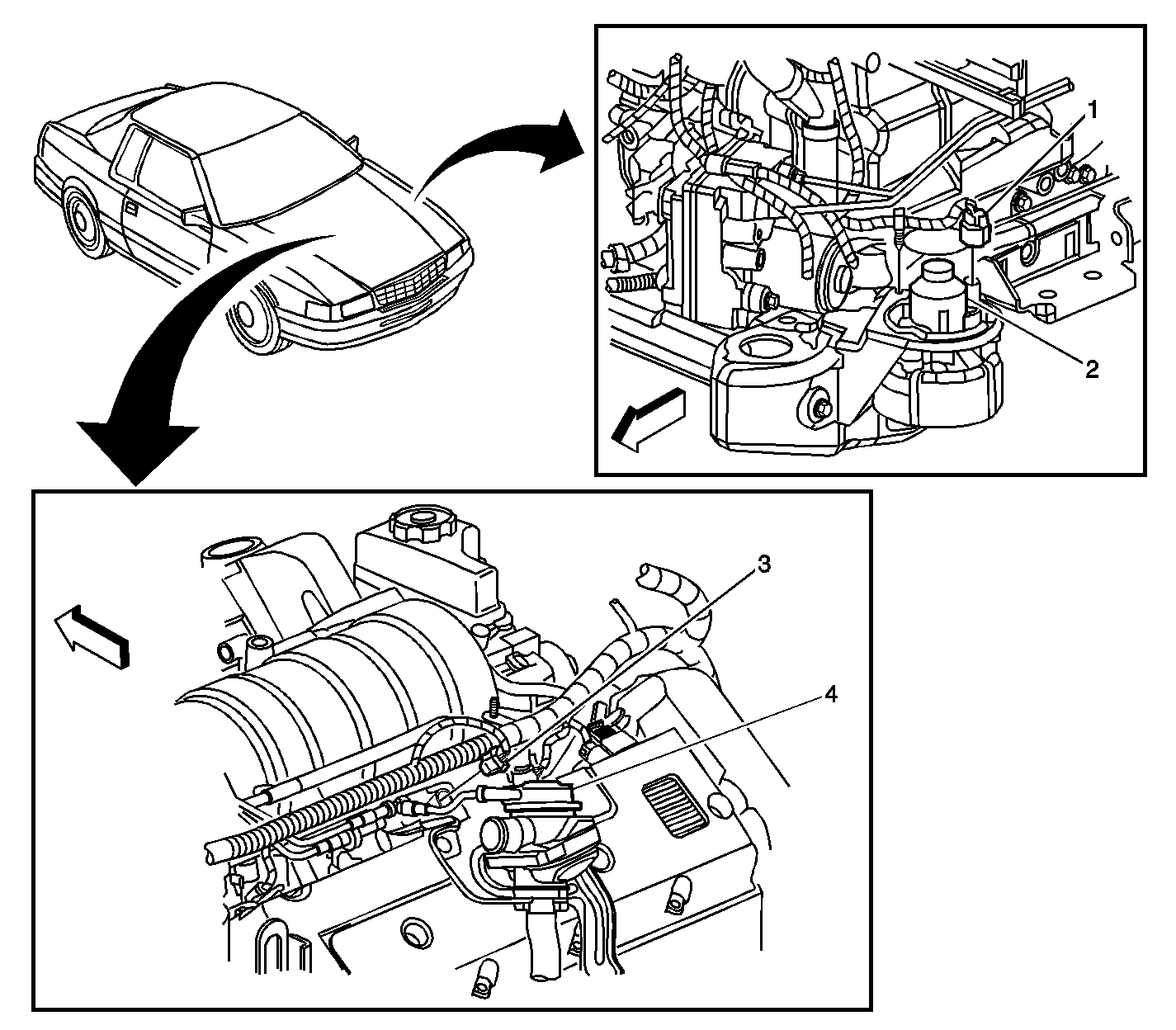 1
2
3
4