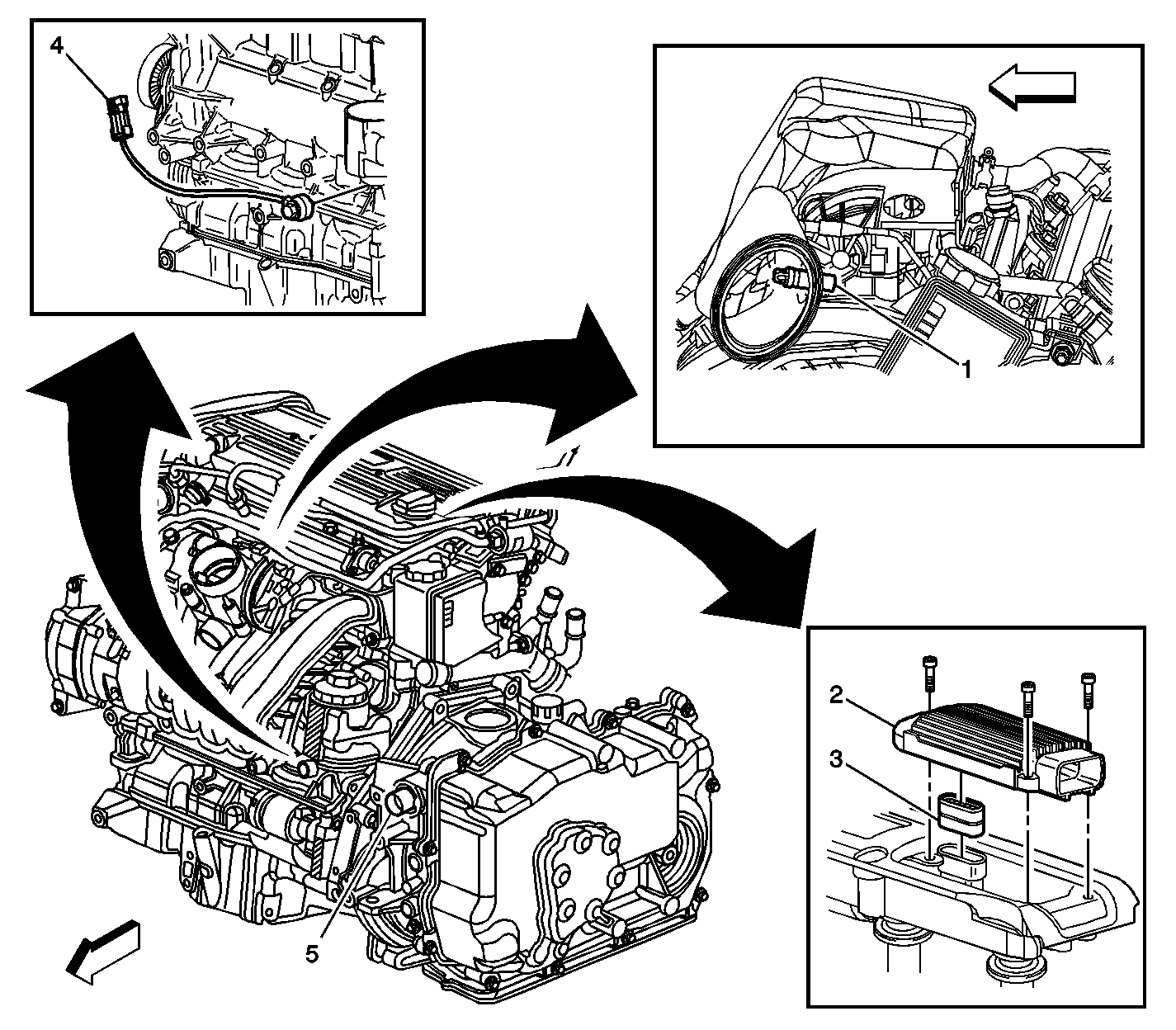 4

1

2

3

5