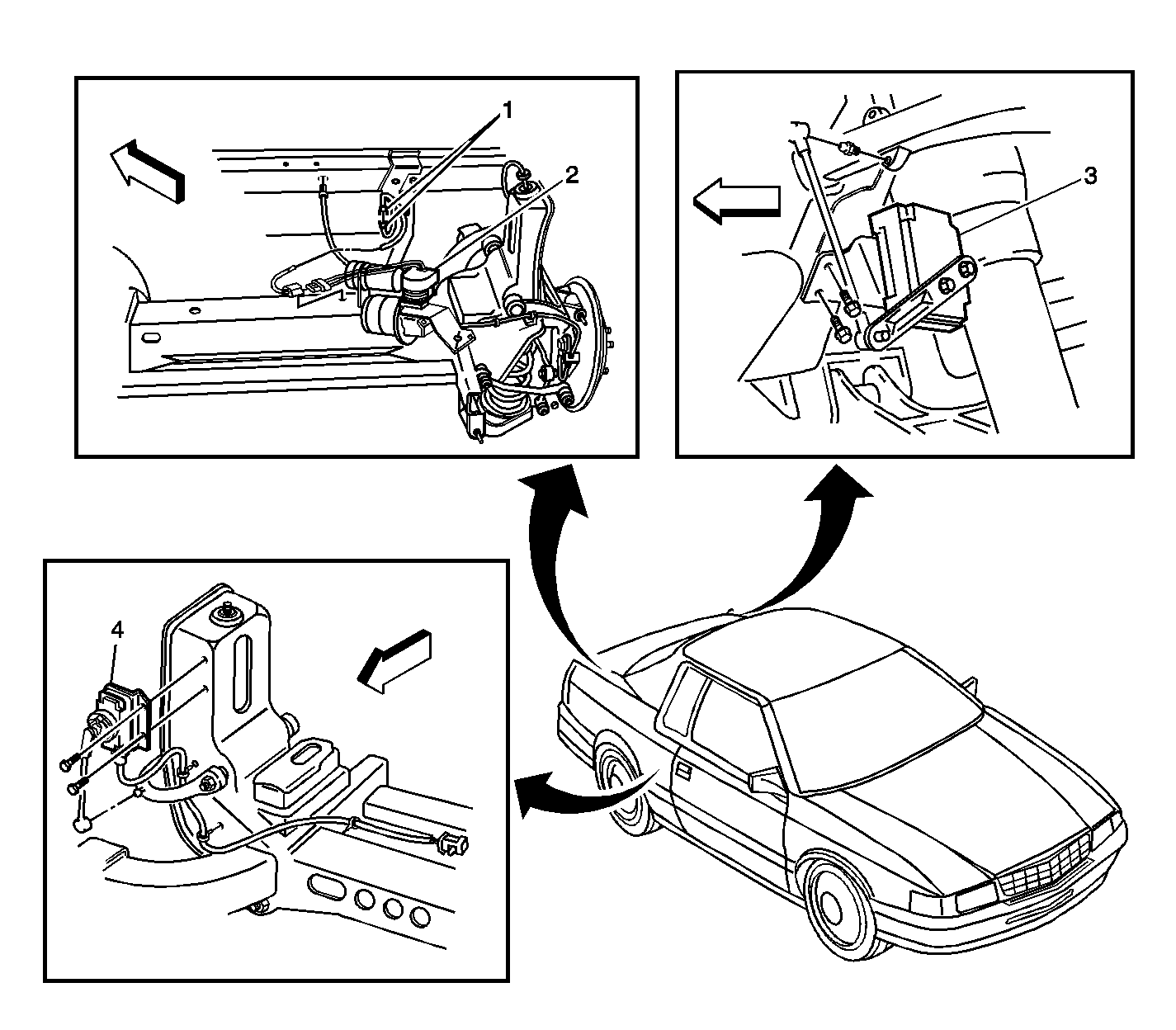 1
2
3
4