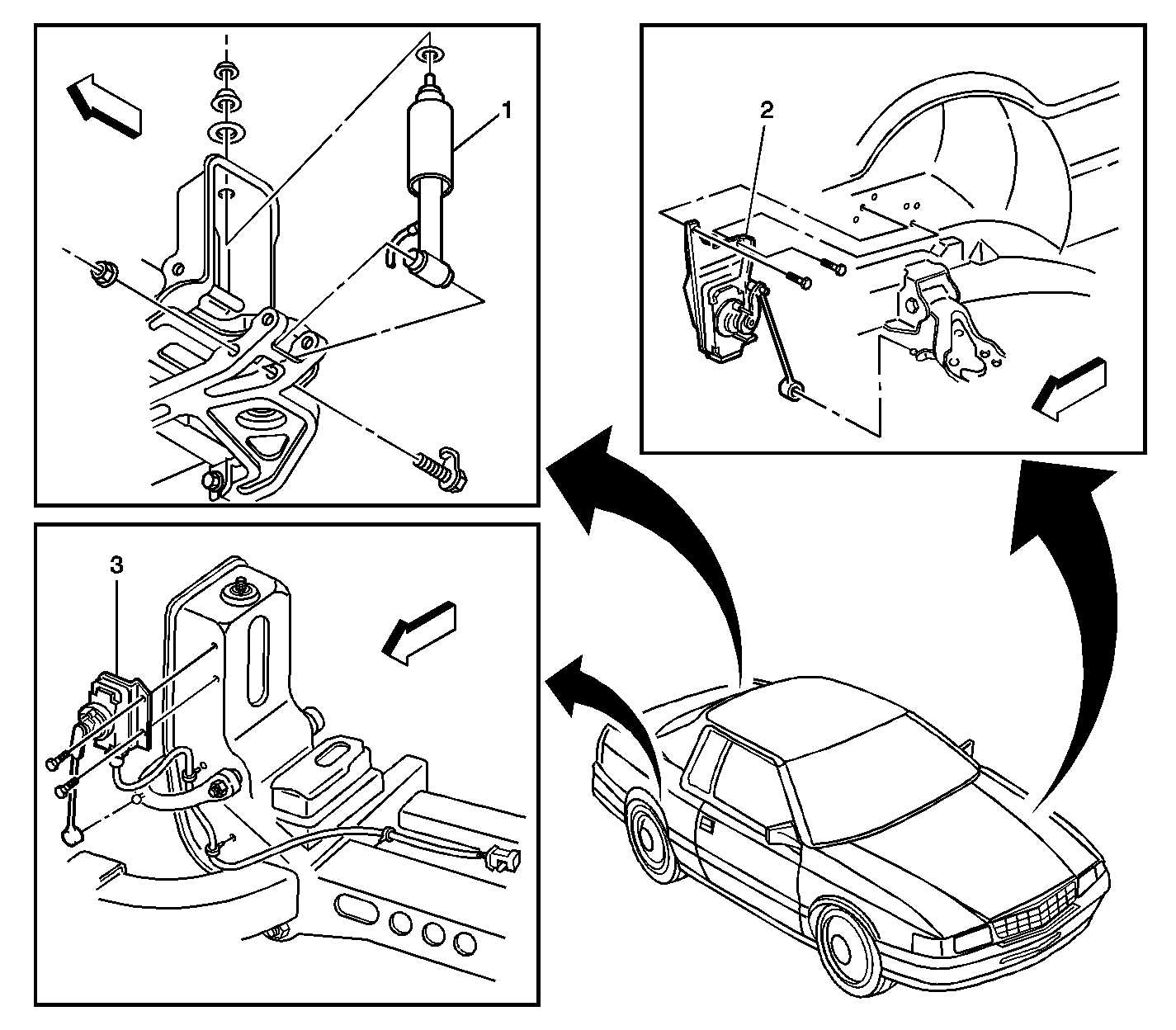 1

2

3