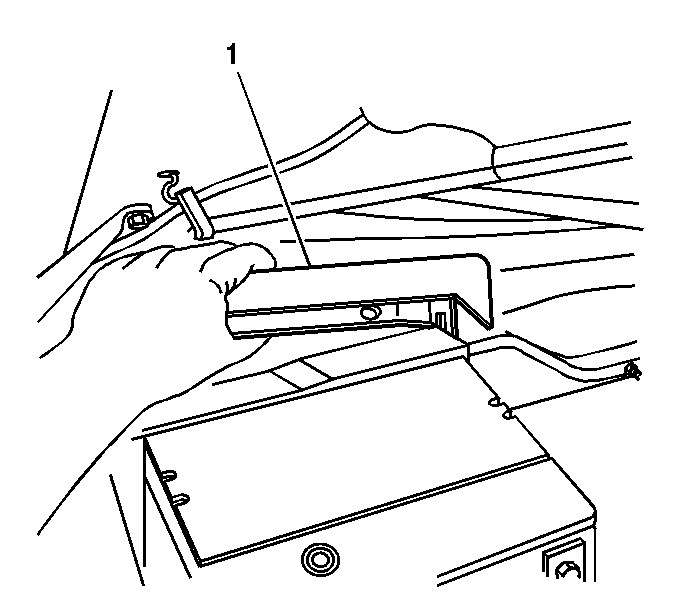 1