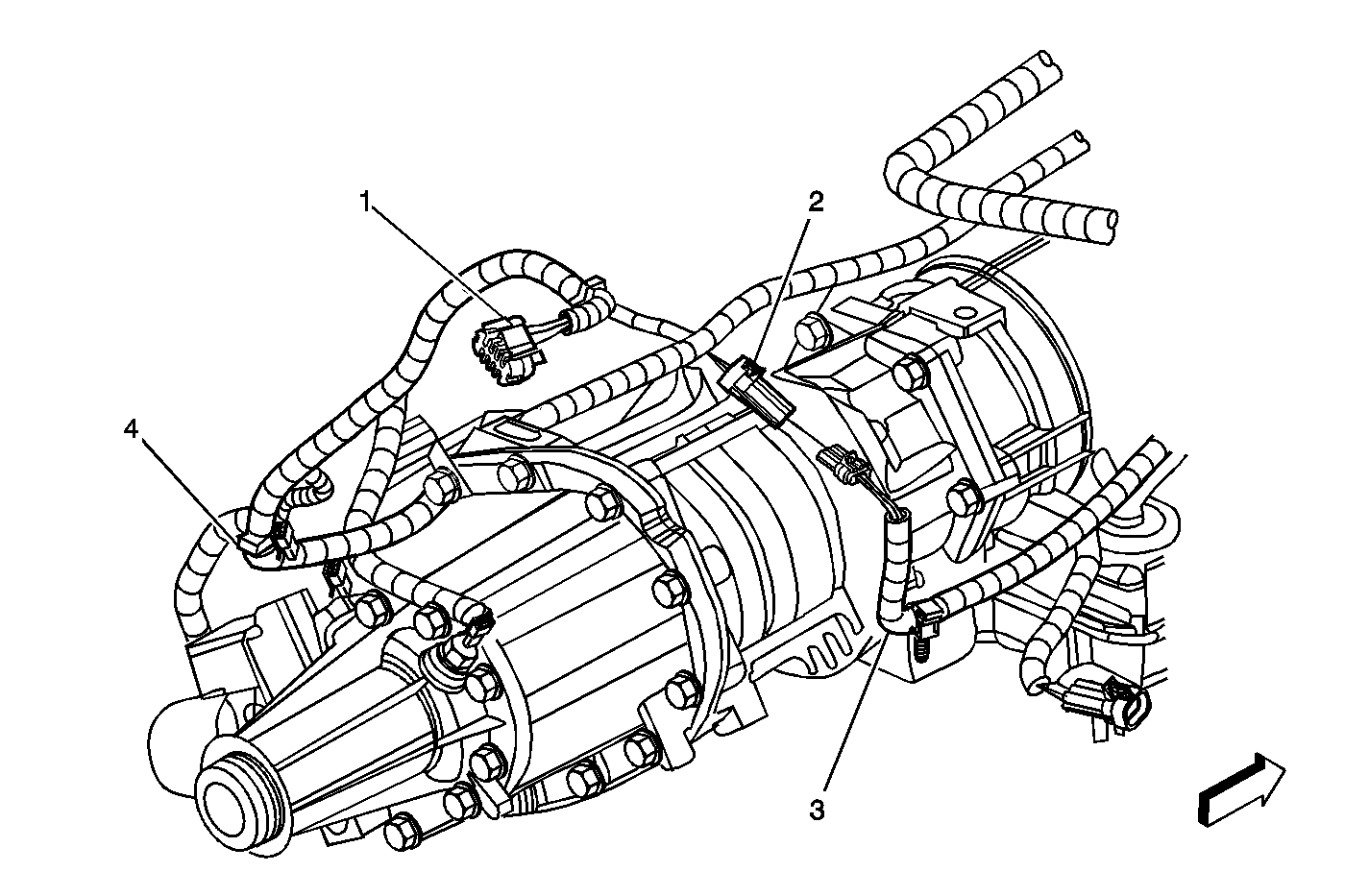 1
2
4
3