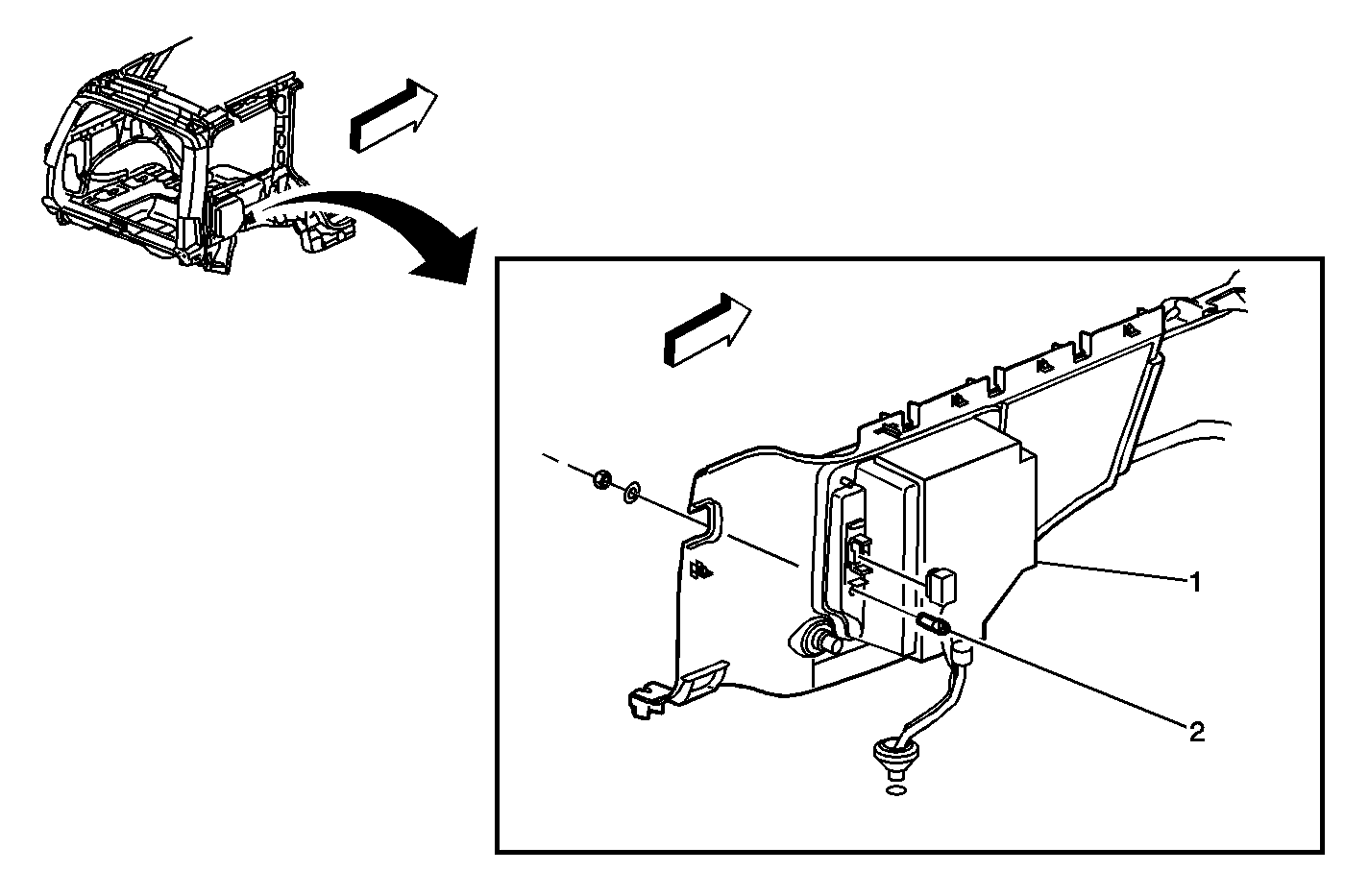 1
2