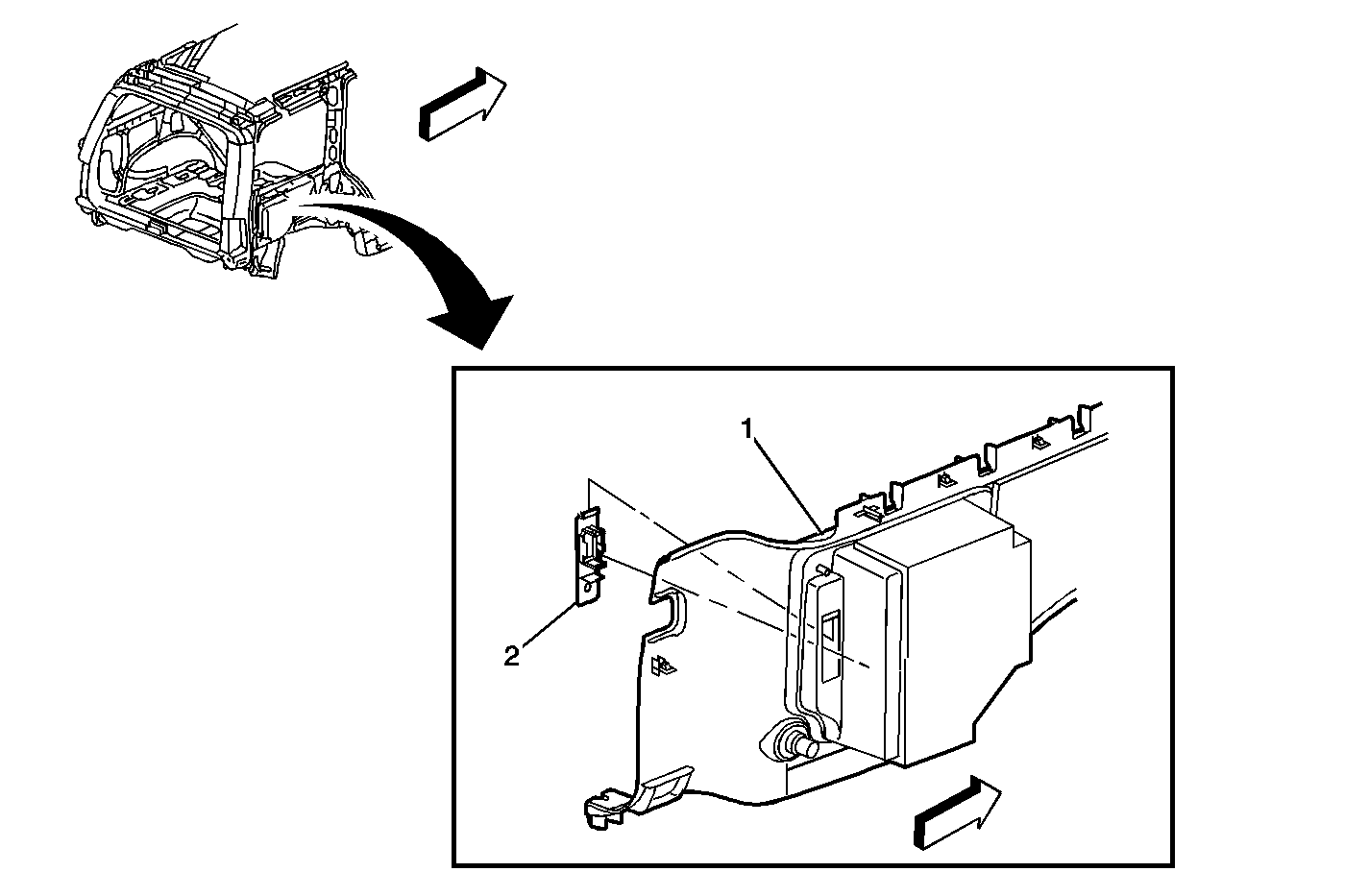 1

2