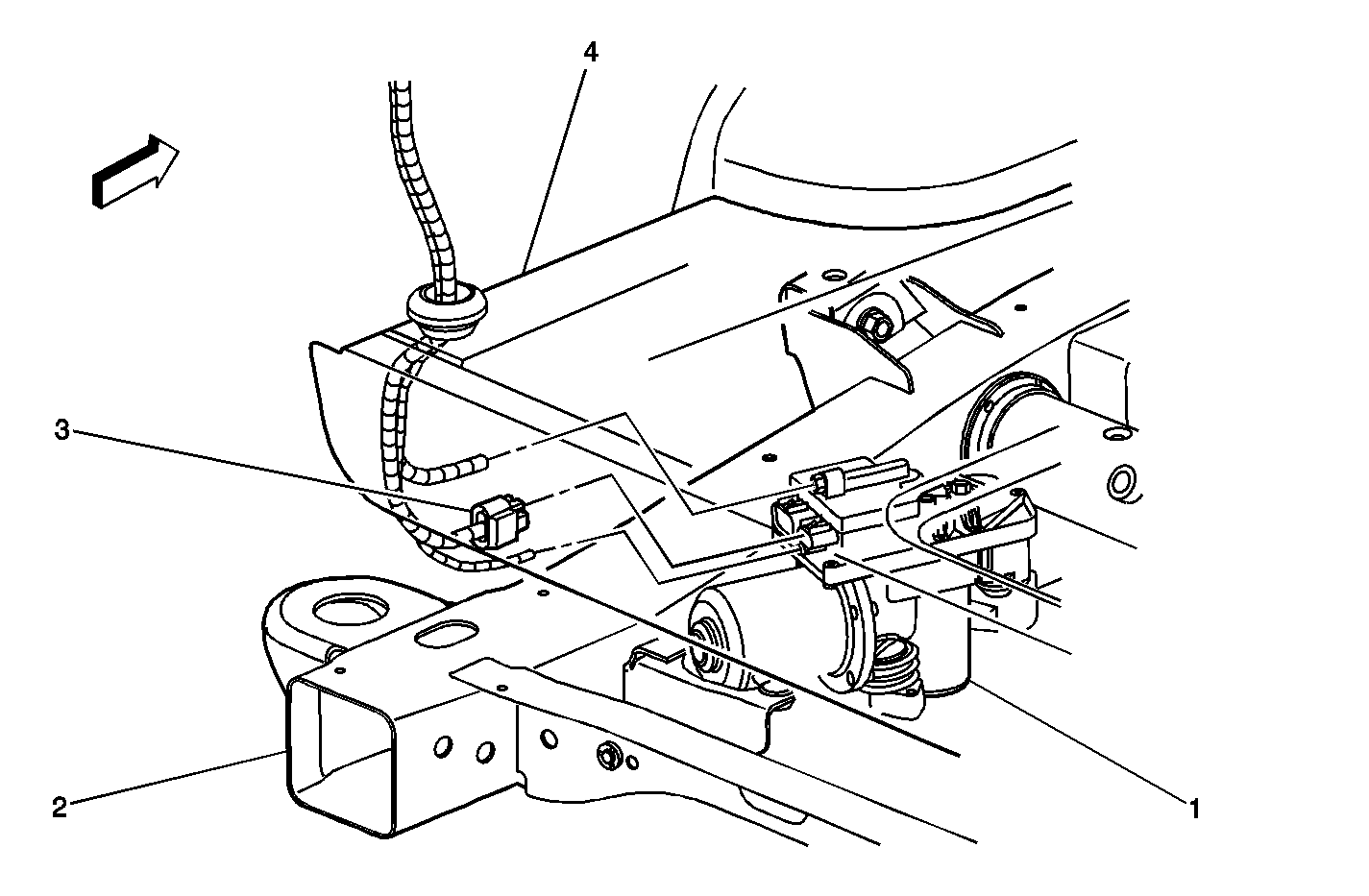 4
3
2
1