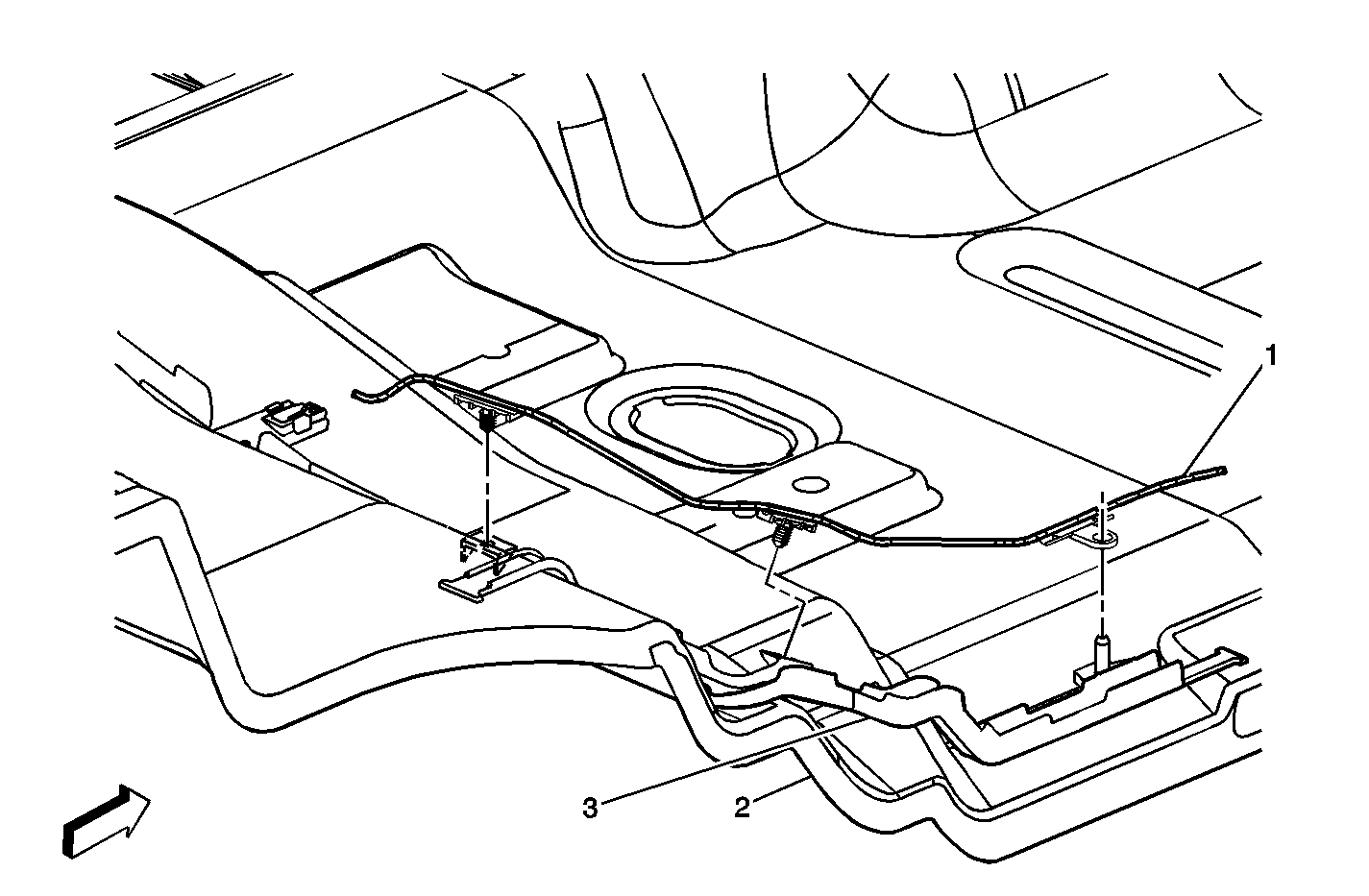 1

3

2