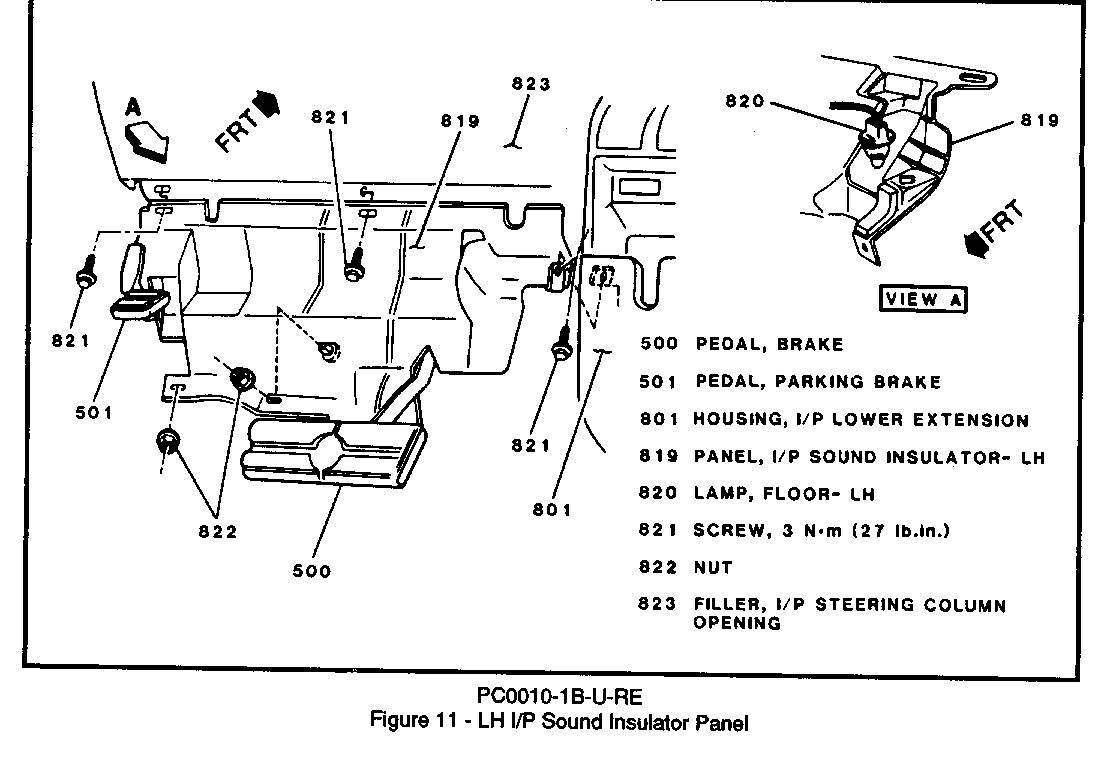 A

FRT

821

819

823

820

819

FRT

VIEW A

821

501

822

500

821

801

500 PEDAL, BRAKE

501 PEDAL, PARKING BRAKE

801 HOUSING, I/P LOWER EXTENSION

819 PANEL, I/P SOUND INSULATOR- LH

820 LAMP, FLOOR- LH

821 SCREW, 3 N·m (27 lb.in.)

822 NUT

823 FILLER, I/P STEERING COLUMN OPENING

PC0010-1B-U-RE
Figure 11 - LH I/P Sound Insulator Panel