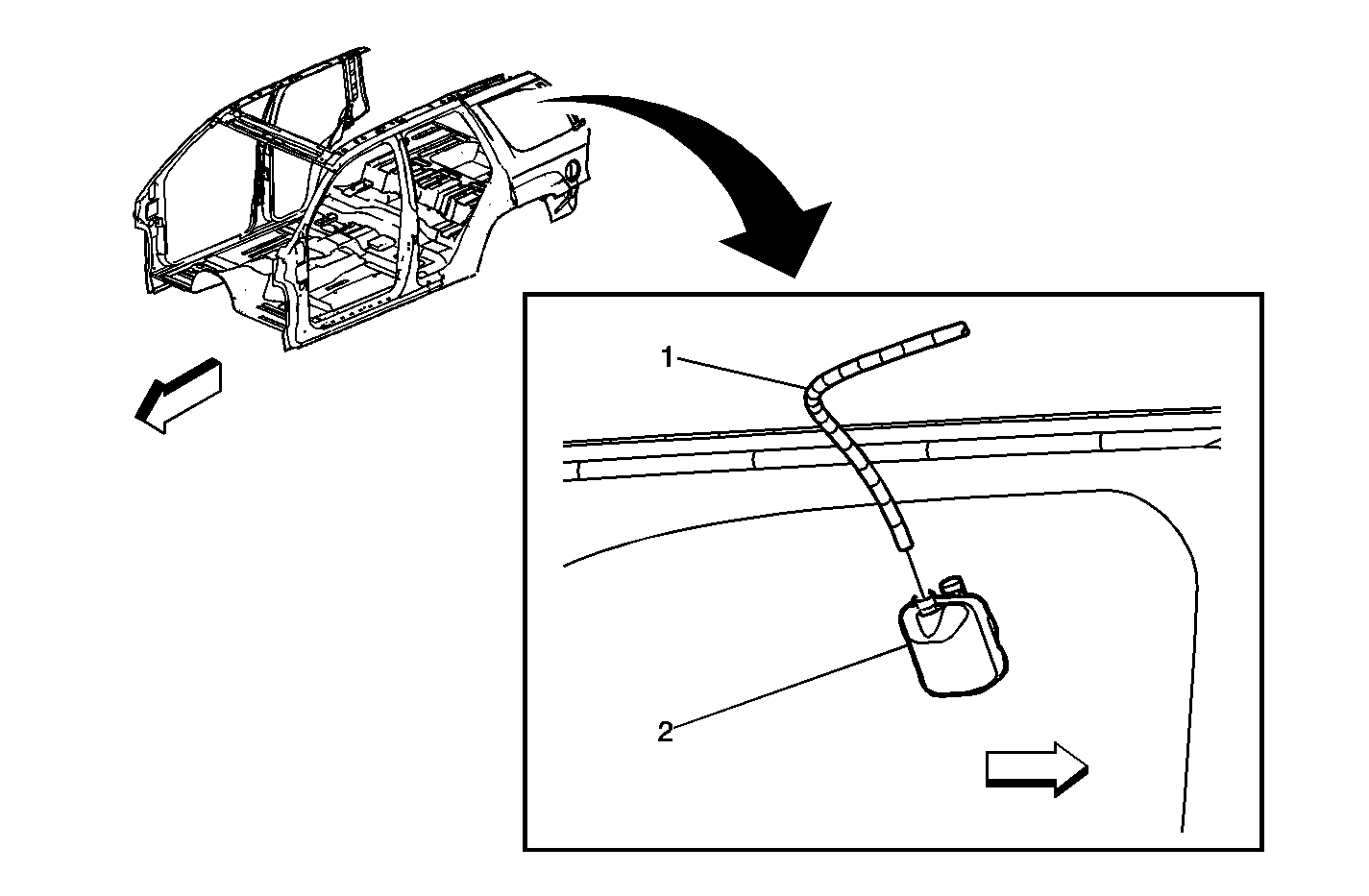 1

2