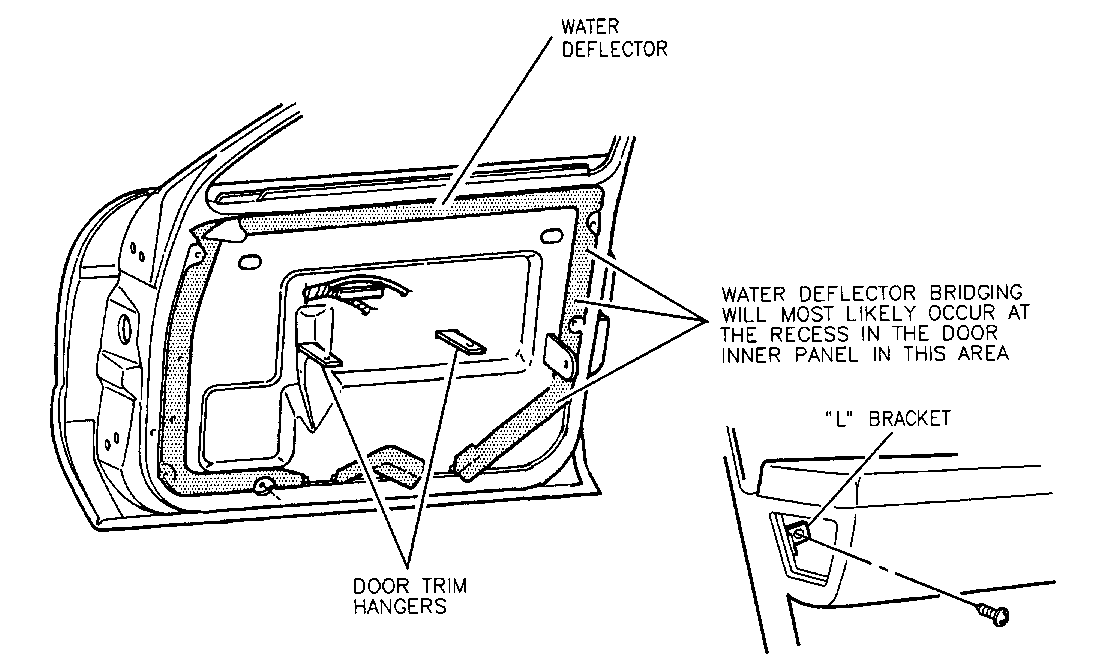 WATER DEFLECTOR

WATER DEFLECTOR BRIDGING WILL MOST LIKELY OCCUR AT THE RECESS IN THE DOOR INNER PANEL IN THIS AREA

"L" BRACKET

DOOR TRIM HANGERS