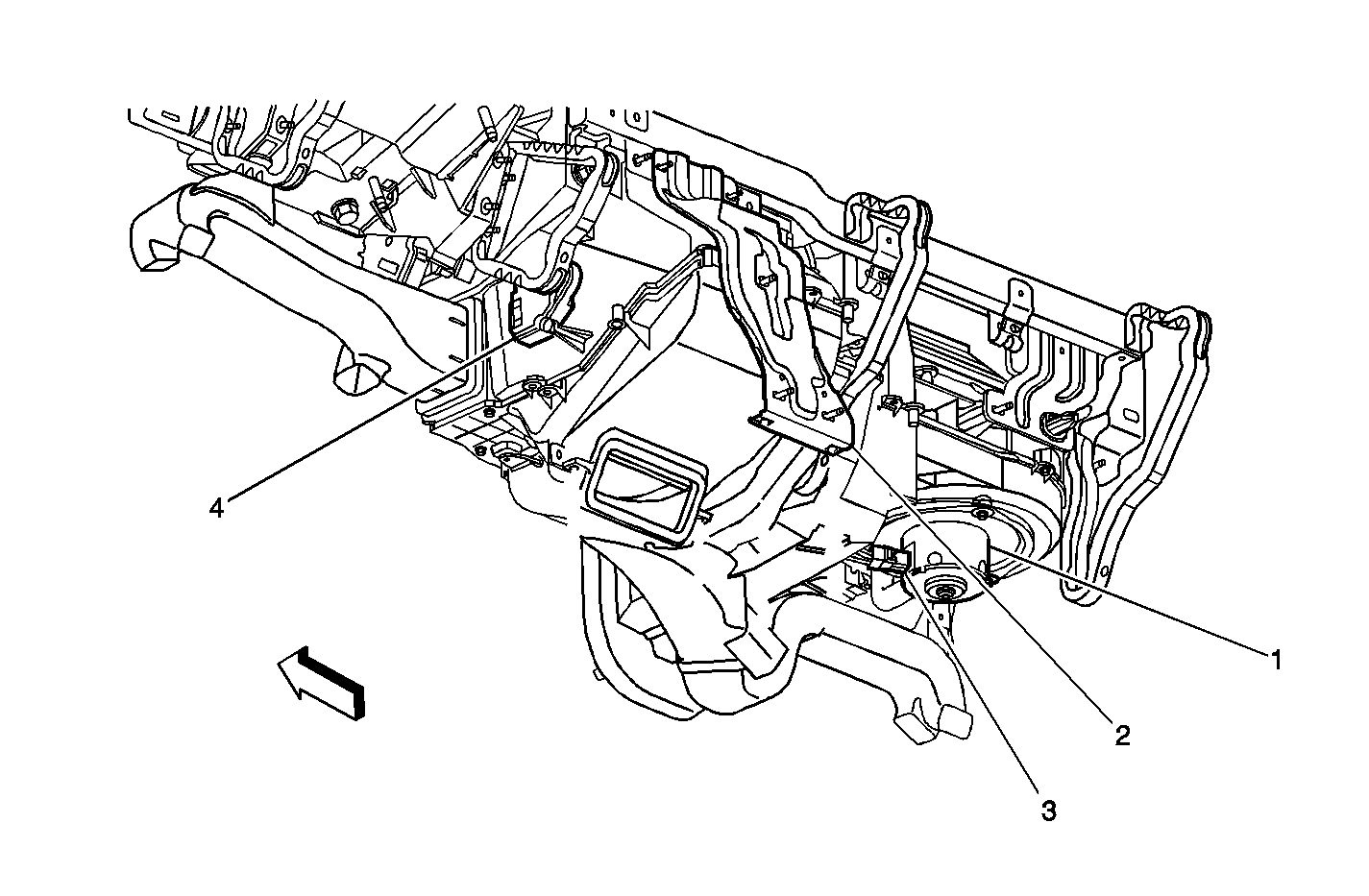 4
1
2
3