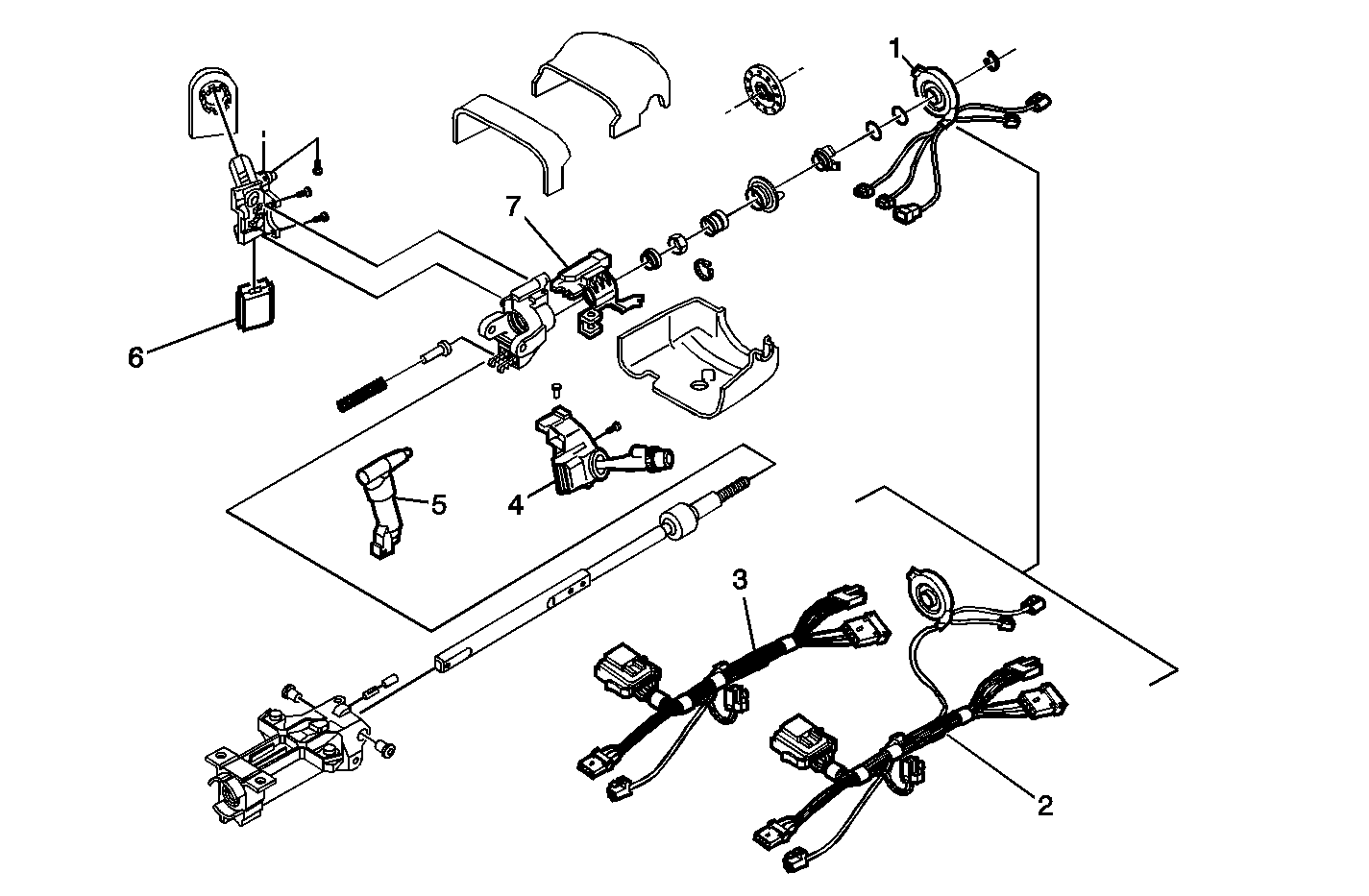 1
7
6
5
4
3
2