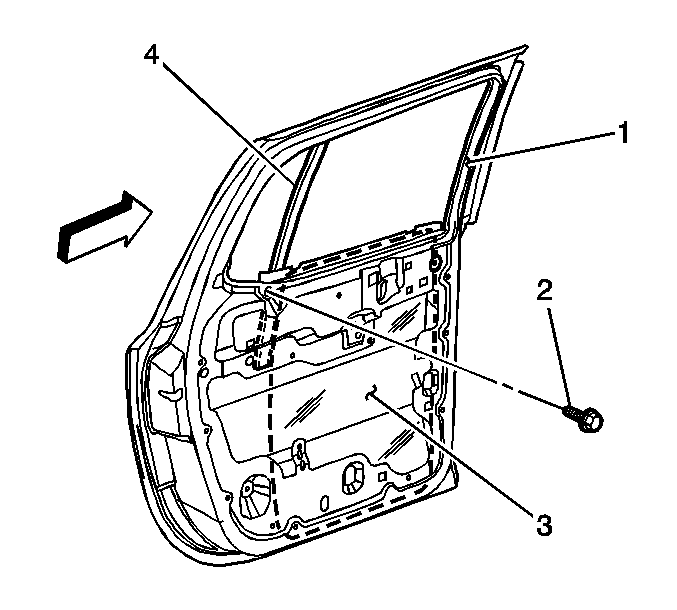 4
1
2
3