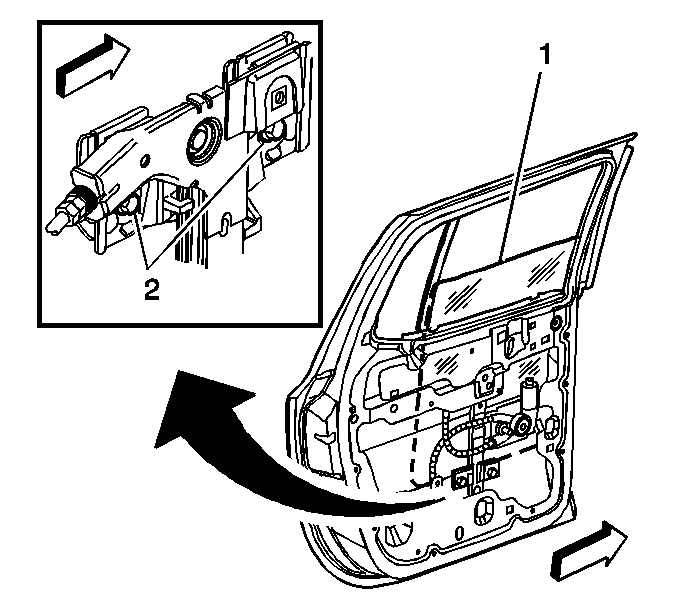 1

2