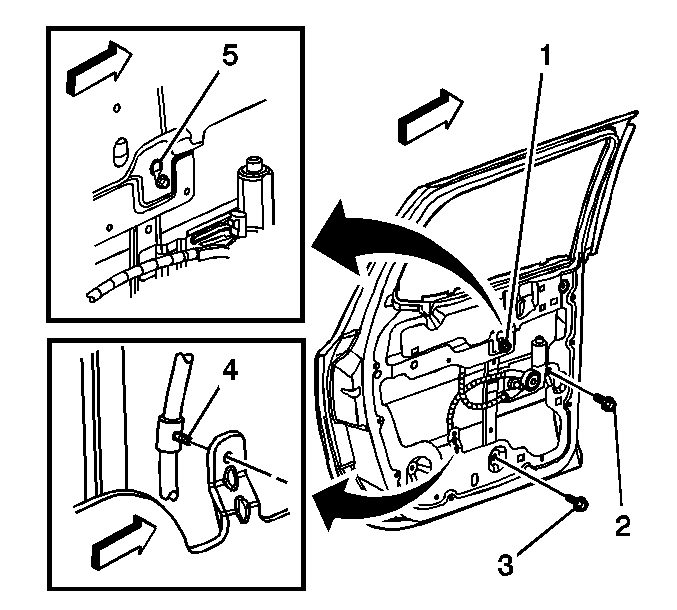 5

1

4

2

3