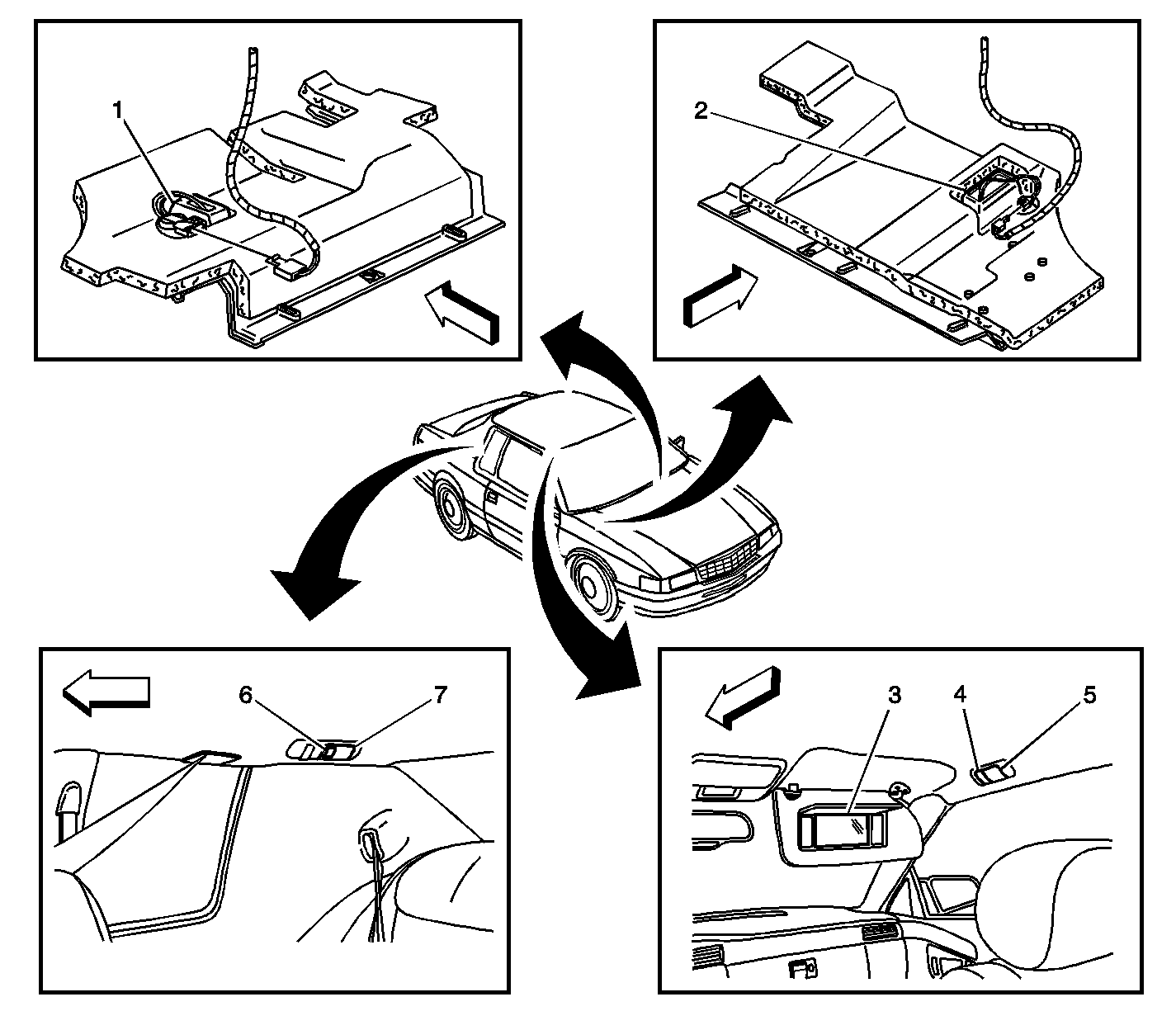 1

2

6

7

3

4

5