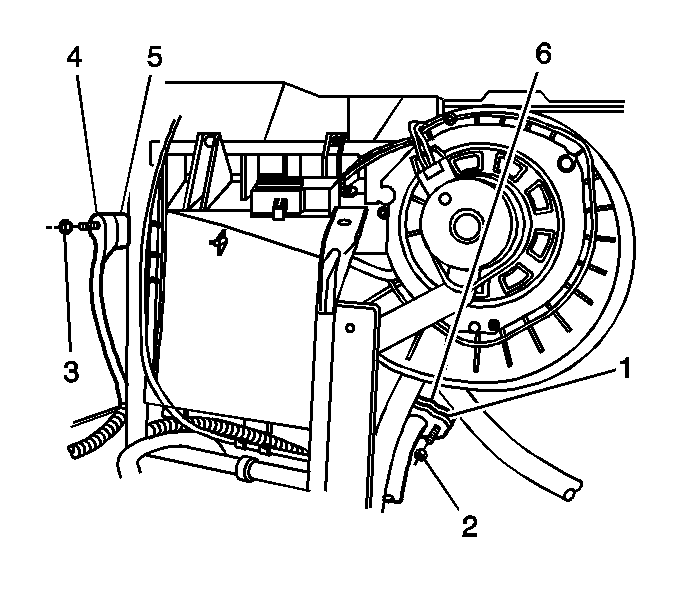 4
5
6
3
1
2