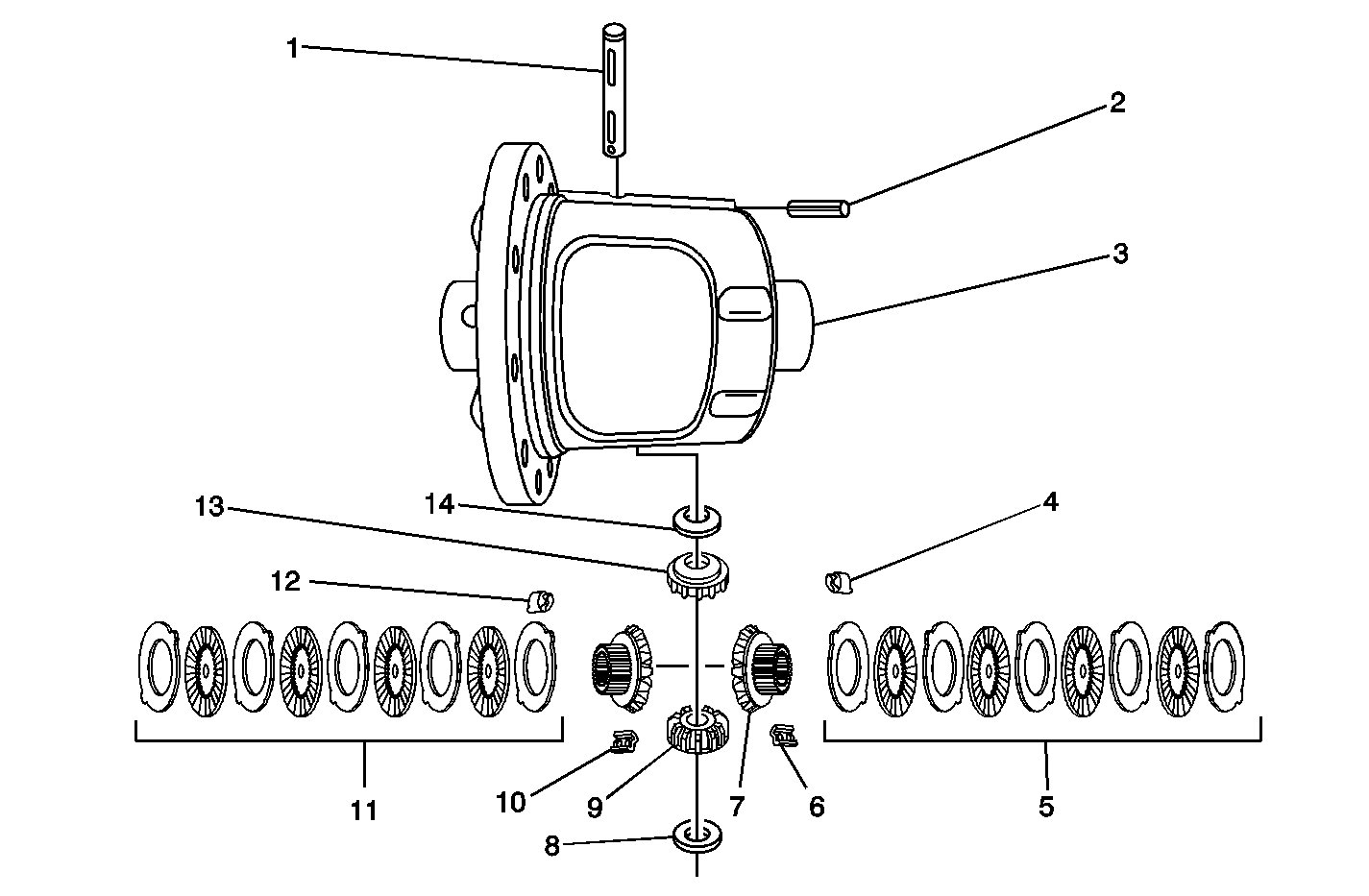 1
2
3
14
13
4
12
11
10
9
7
6
5
8