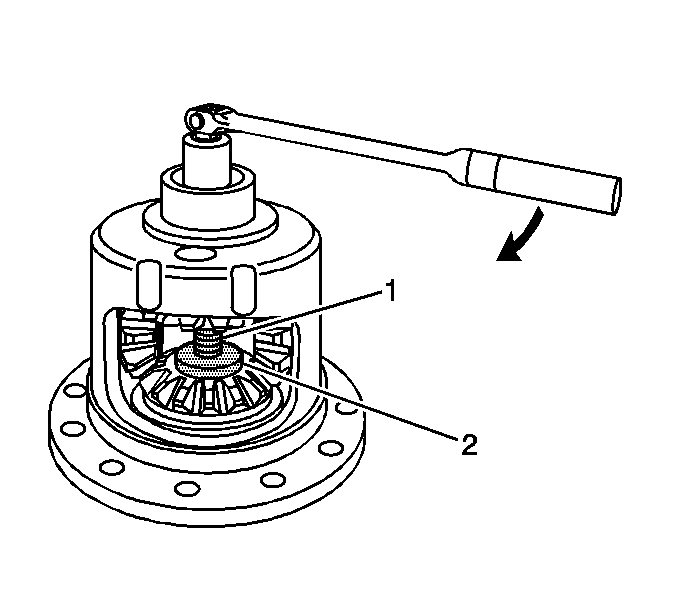 1
2