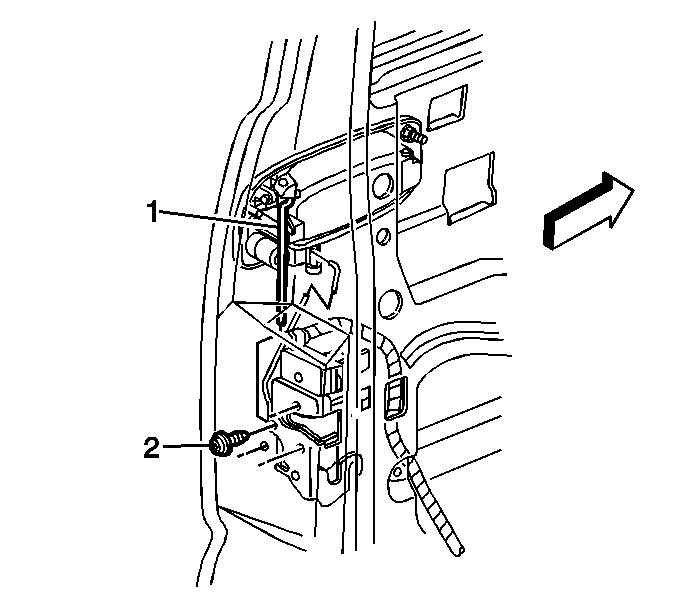 1
2