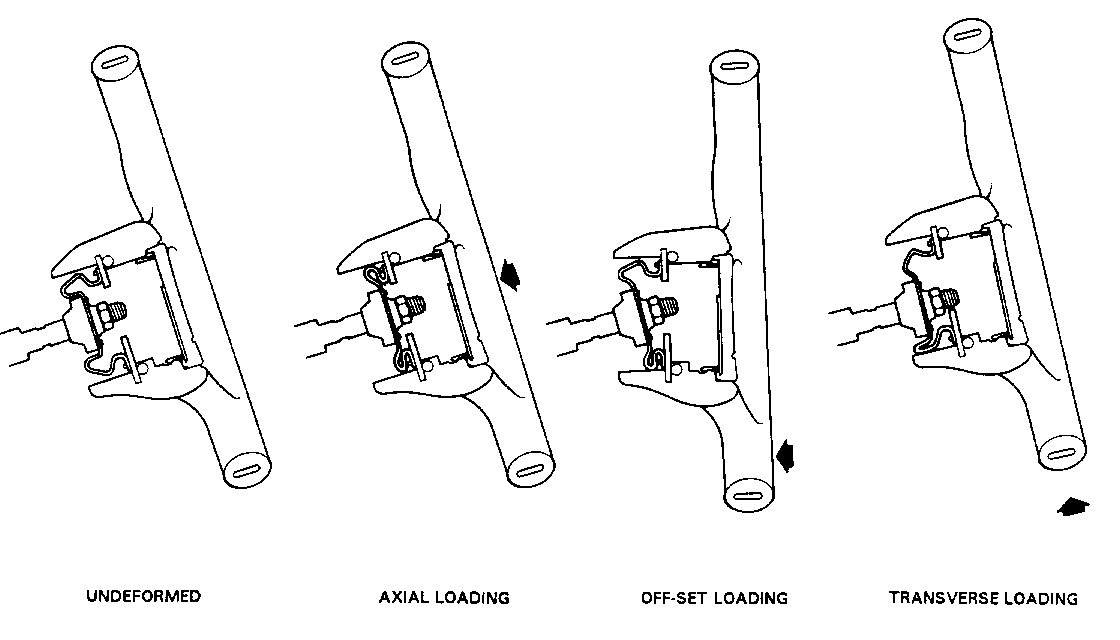 UNDEFORMED

AXIAL LOADING

OFF-SET LOADING

TRANSVERSE LOADING