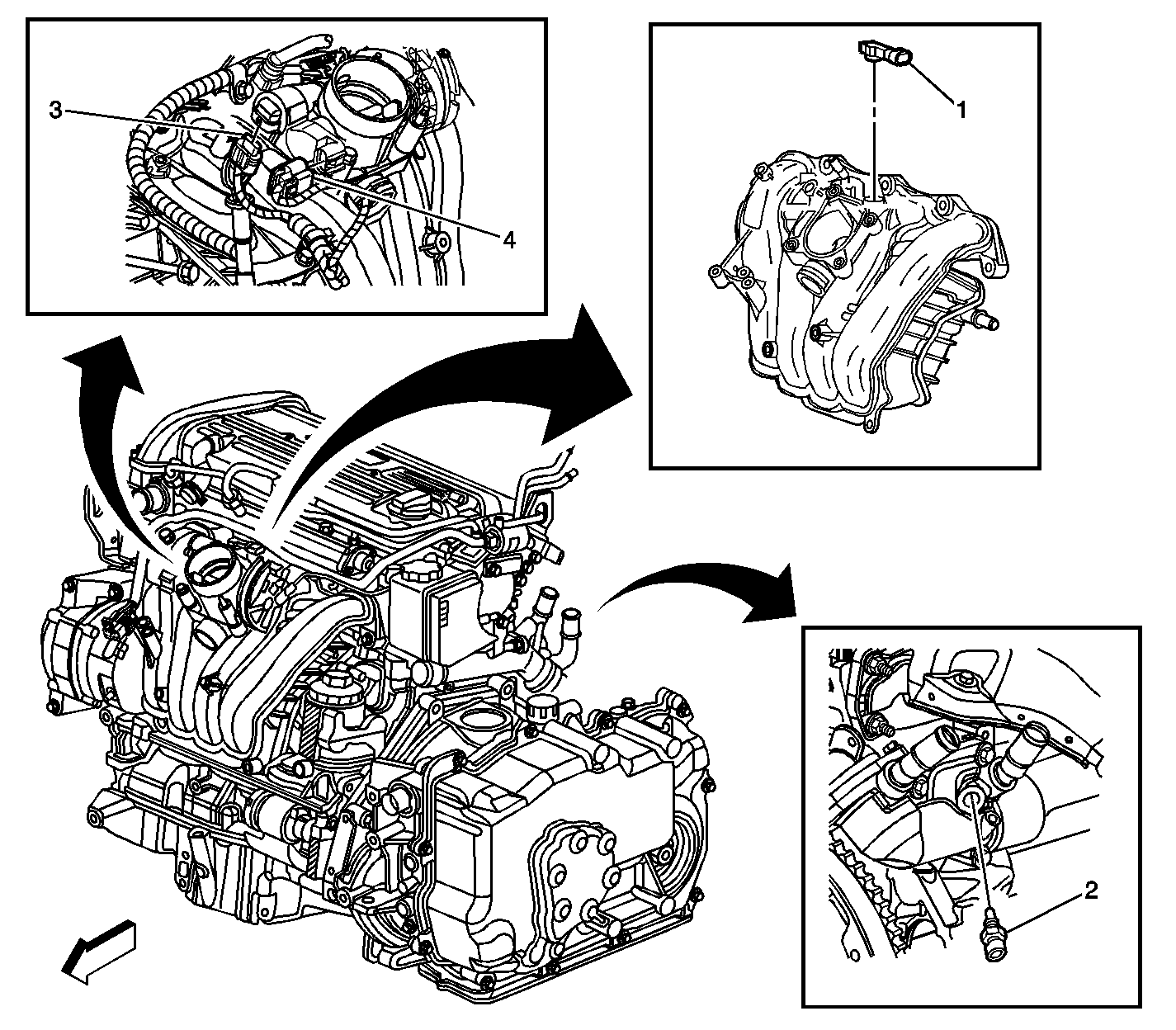 3
4
1
2