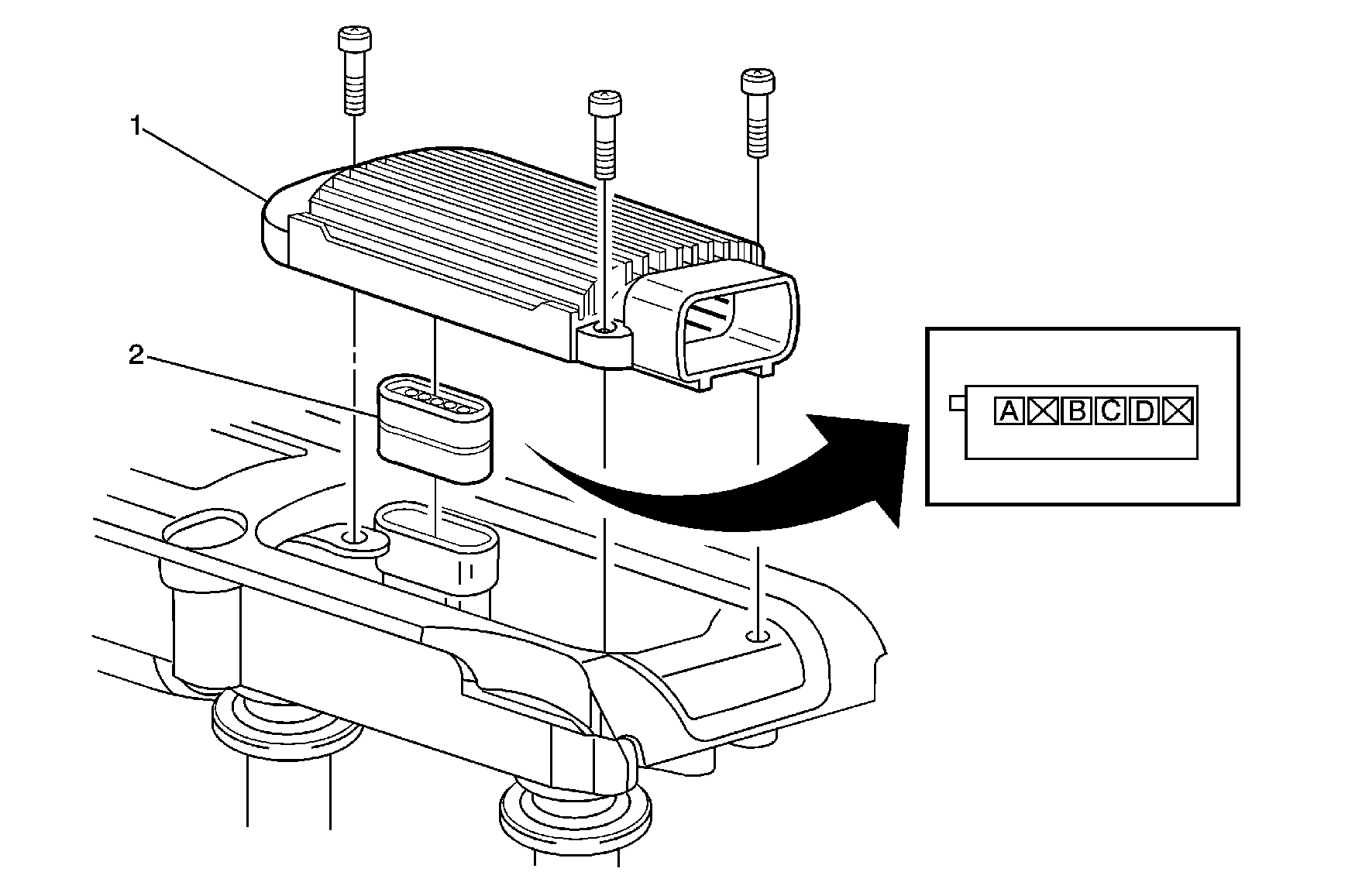 1
2
A B C D