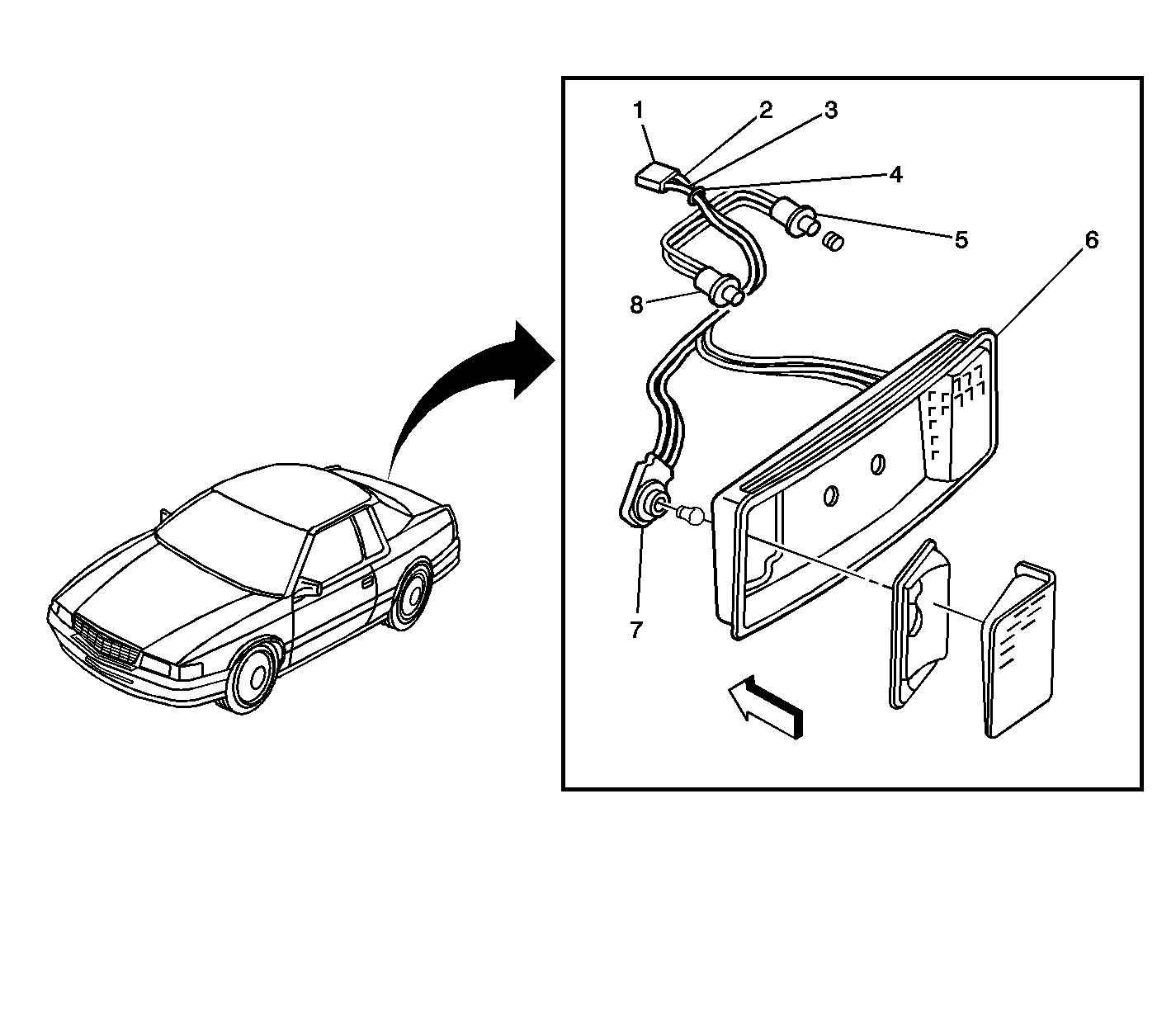 1
2
3
4
5
6
8
7