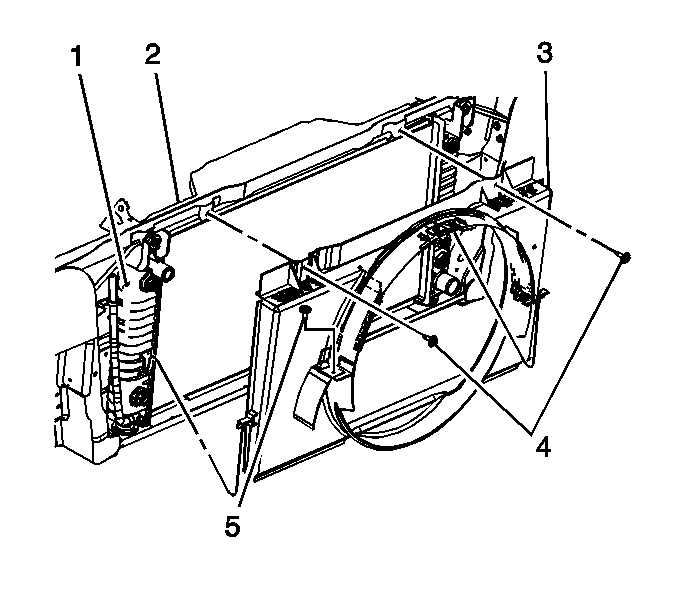 1
2
3
4
5