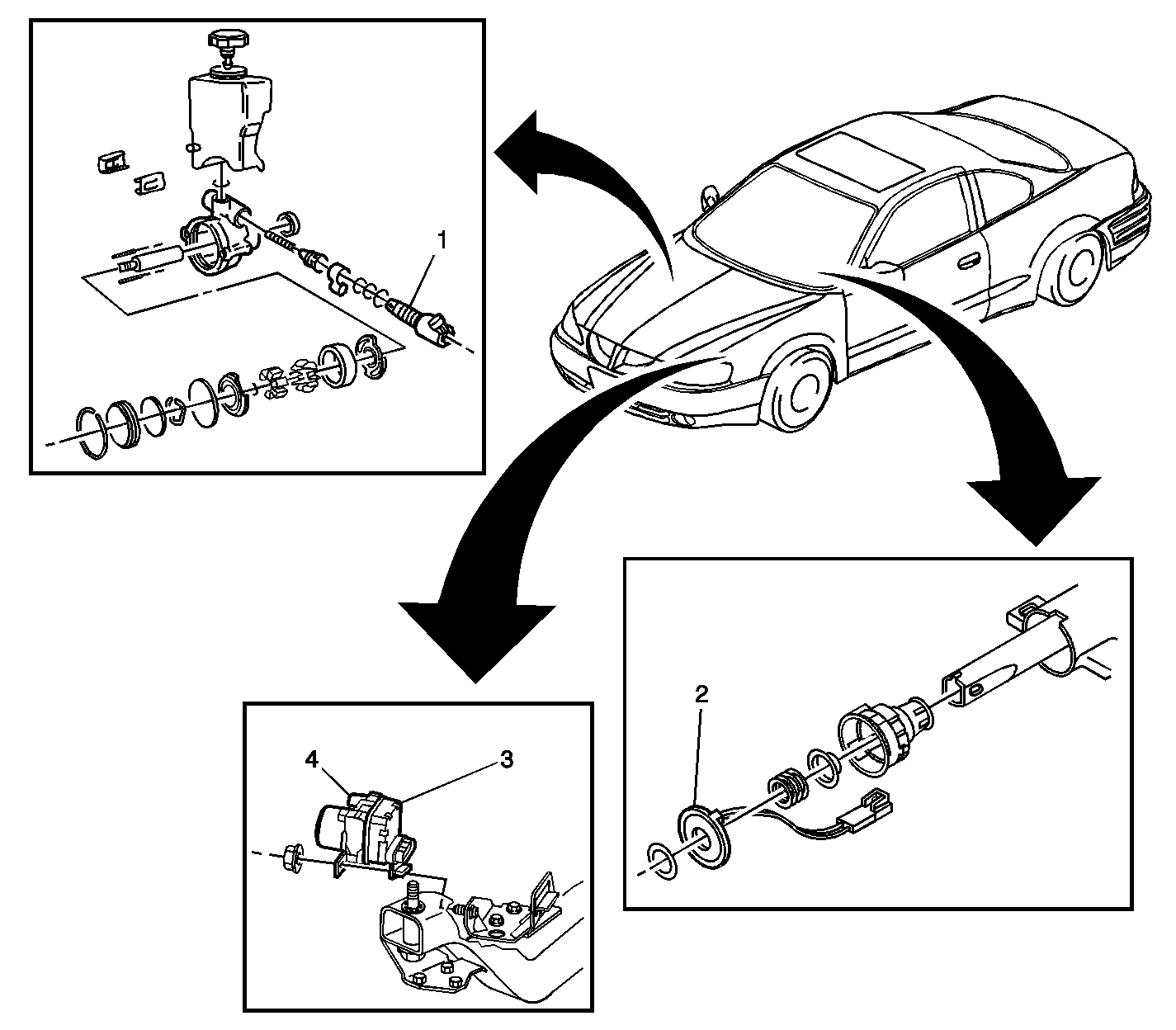 1

2

4

3