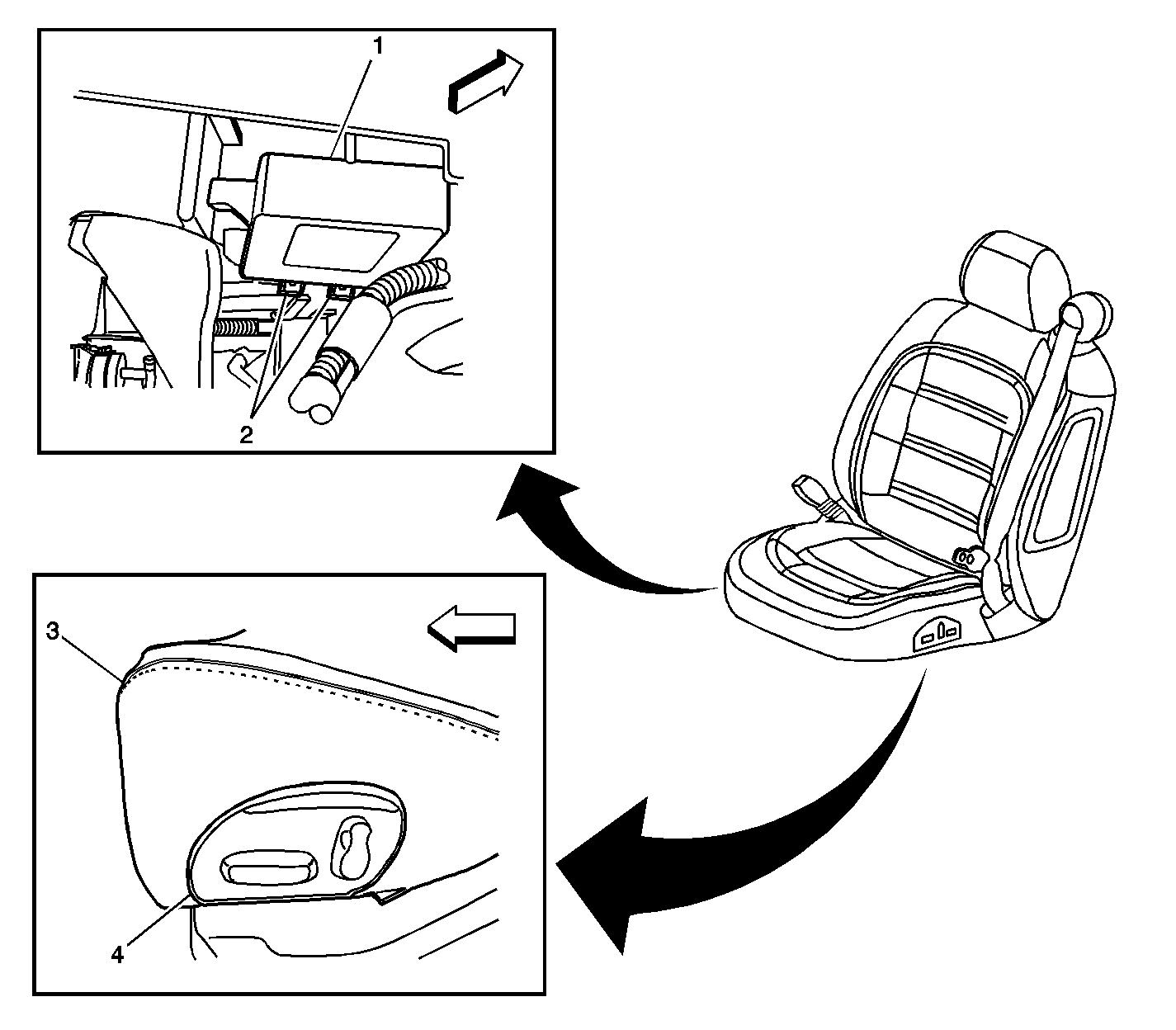 1

2

3

4