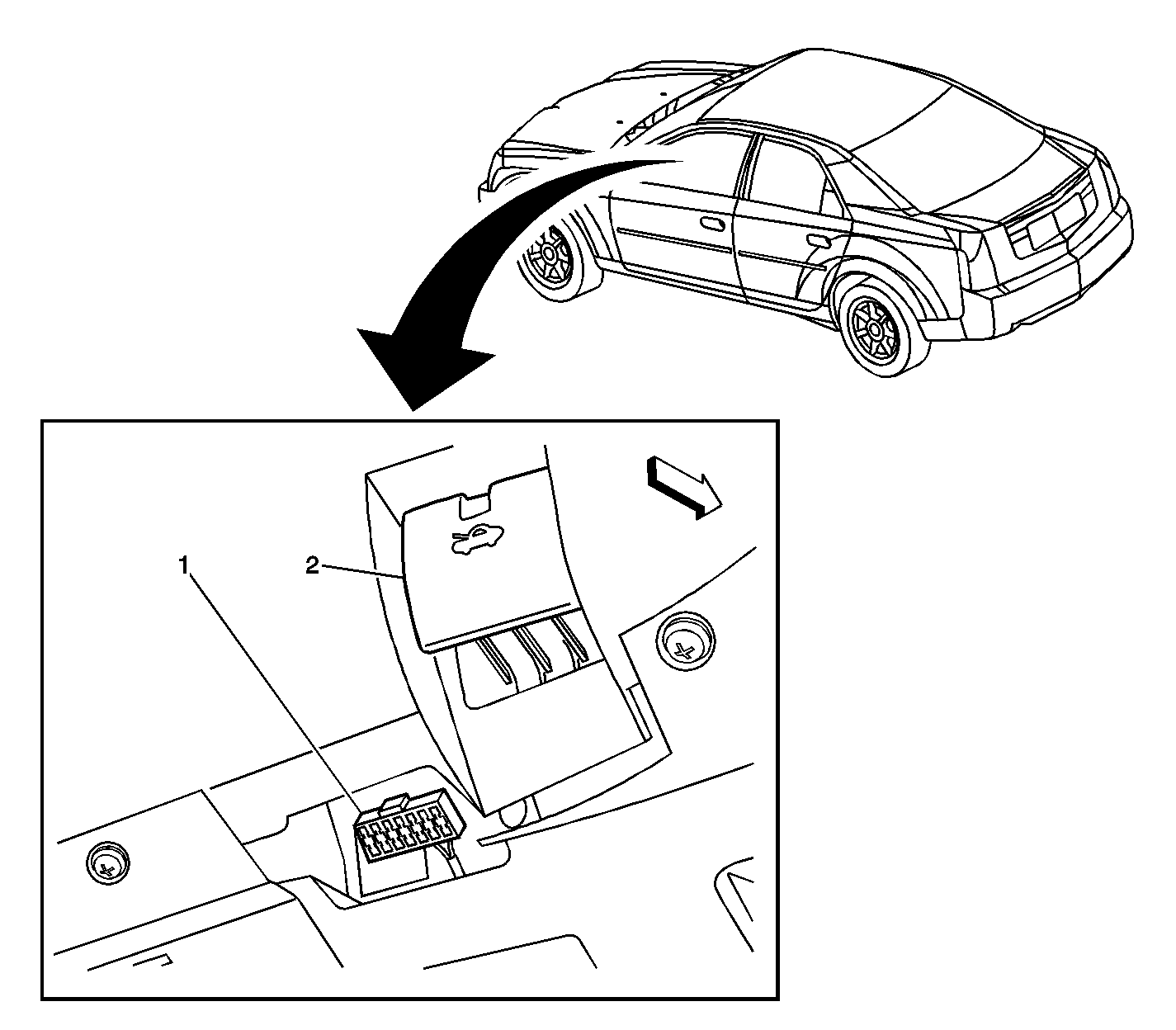 1

2