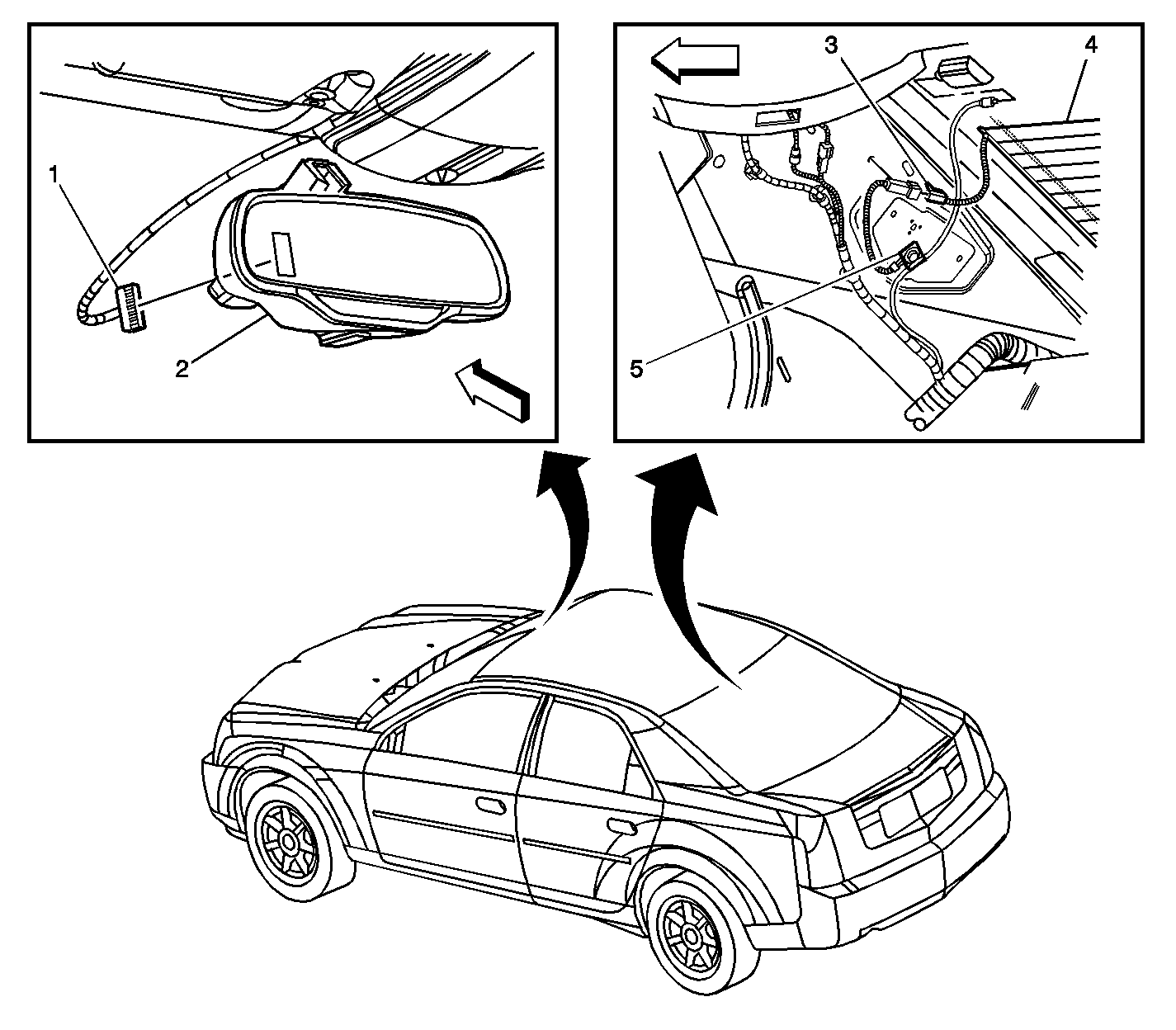 1
2
3
4
5