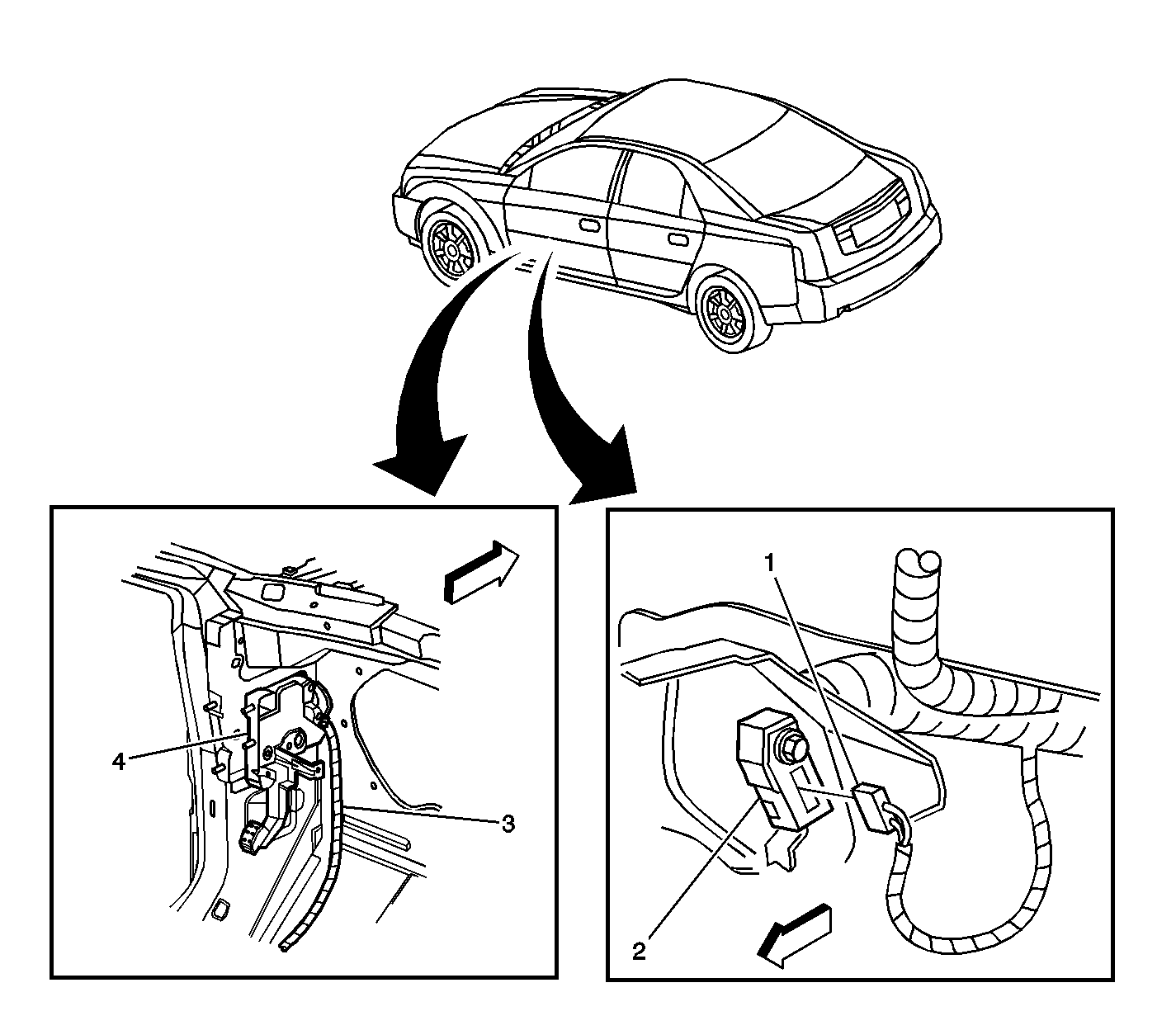 4
3
1
2