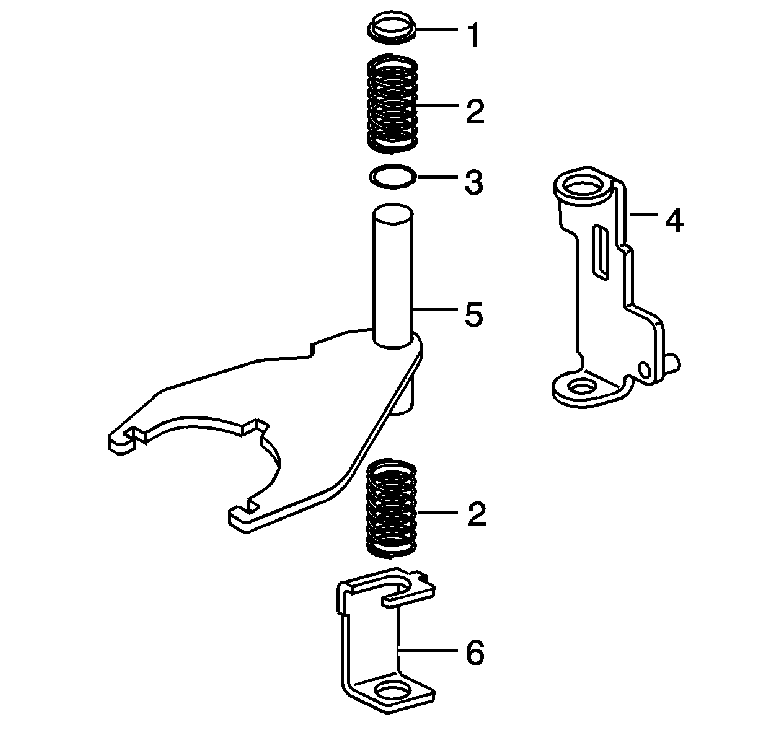 1
2
3
4
5
2
6