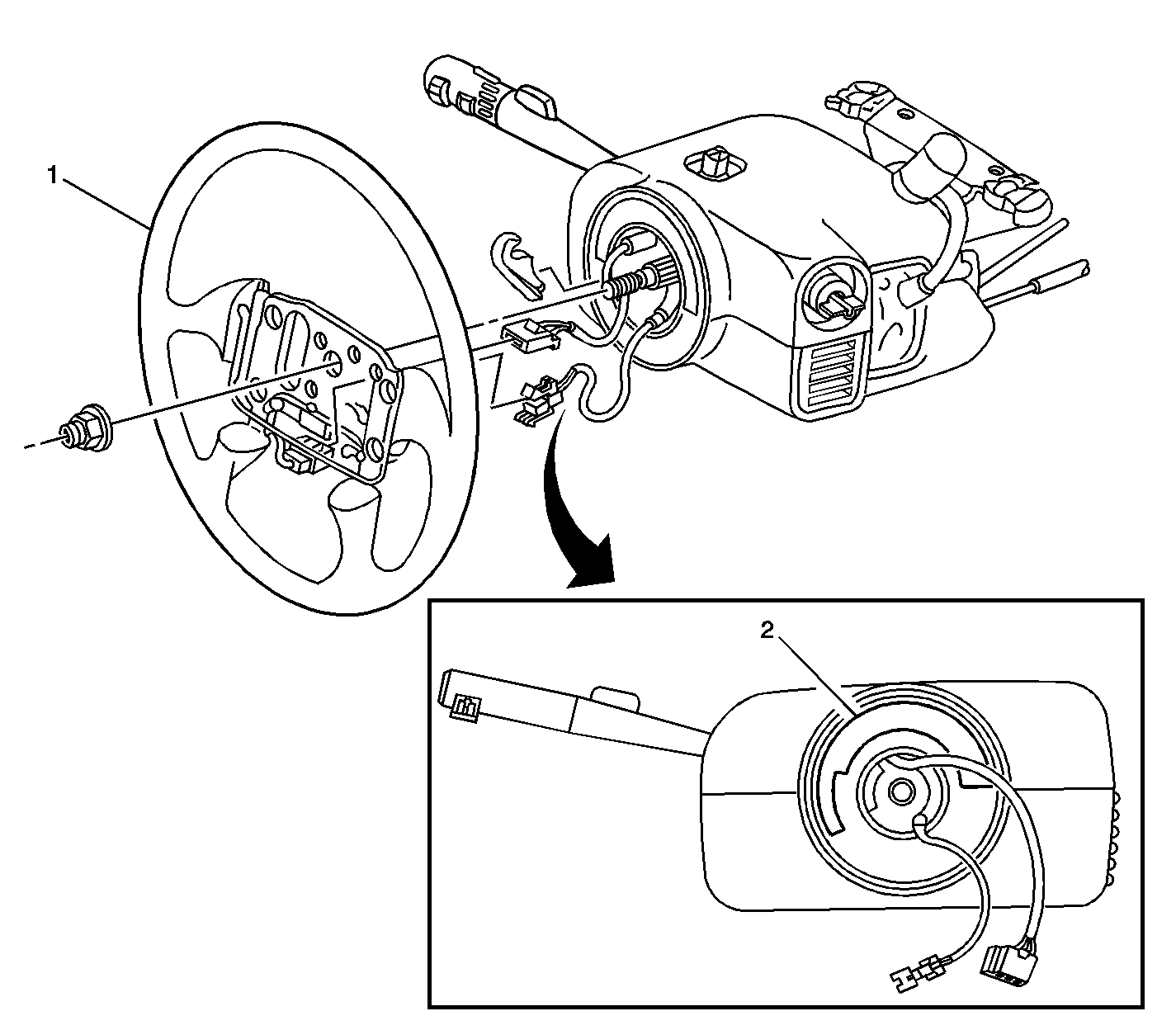 1

2