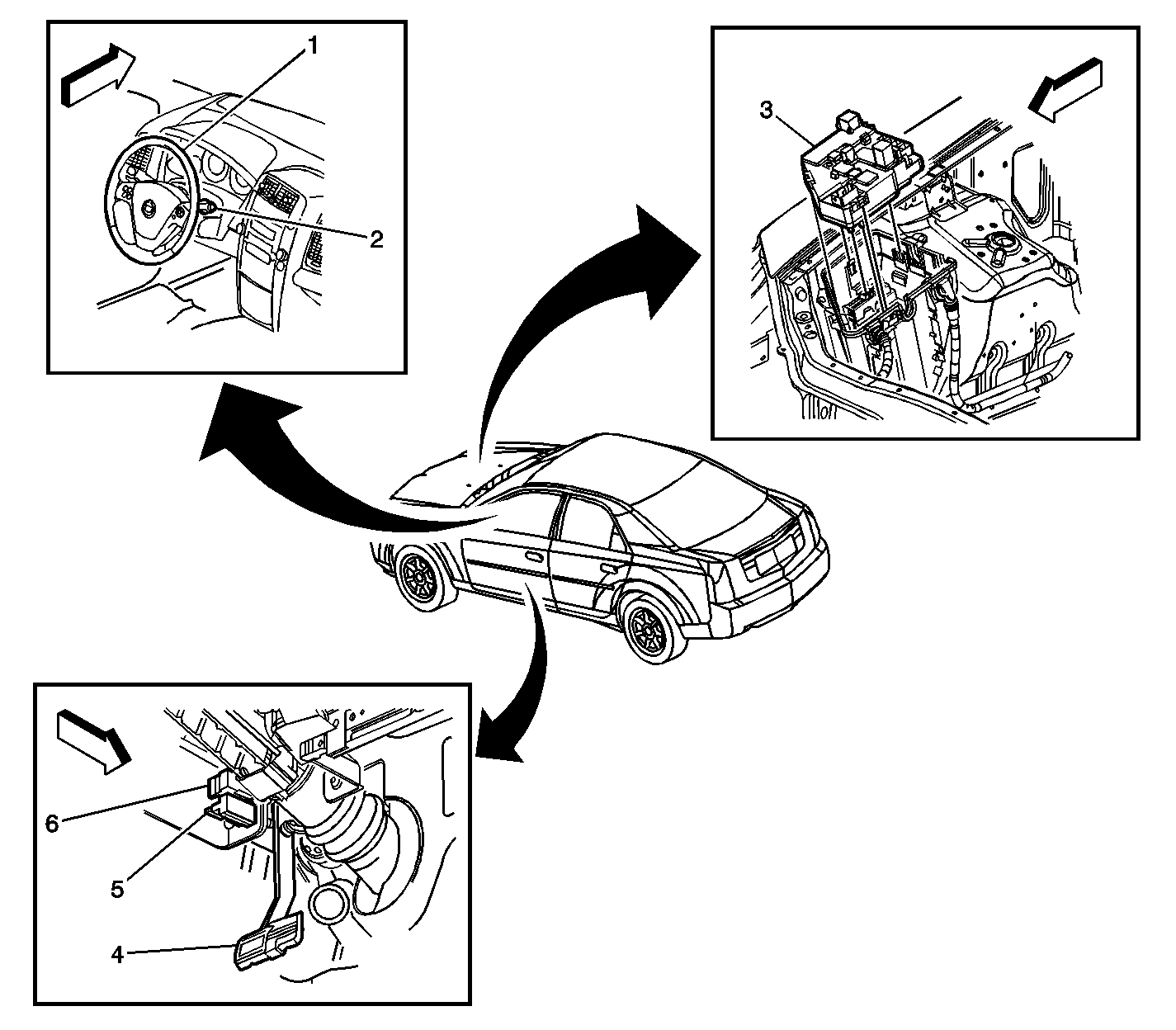 1
2
3
6
5
4