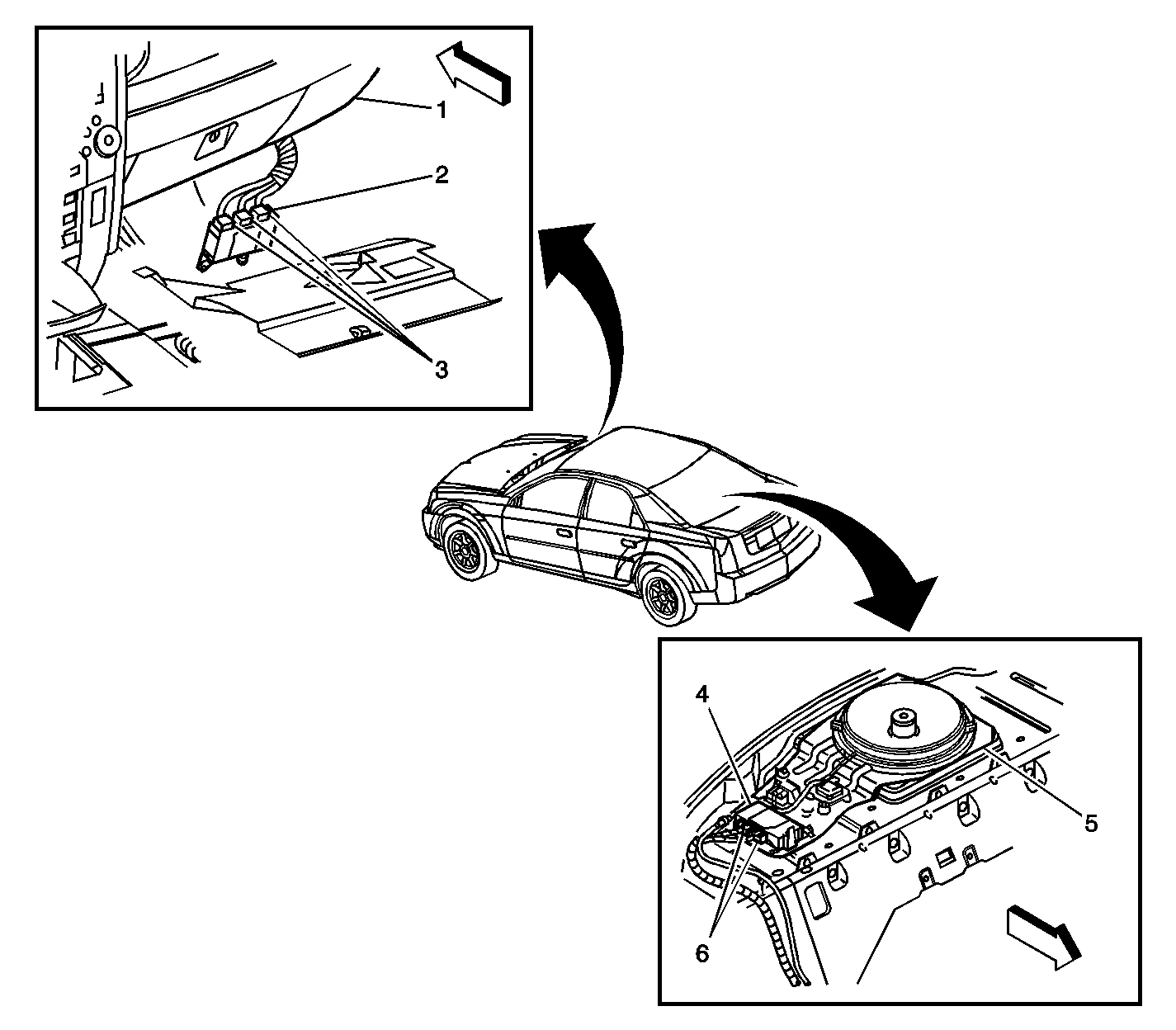 1
2
3
4
5
6