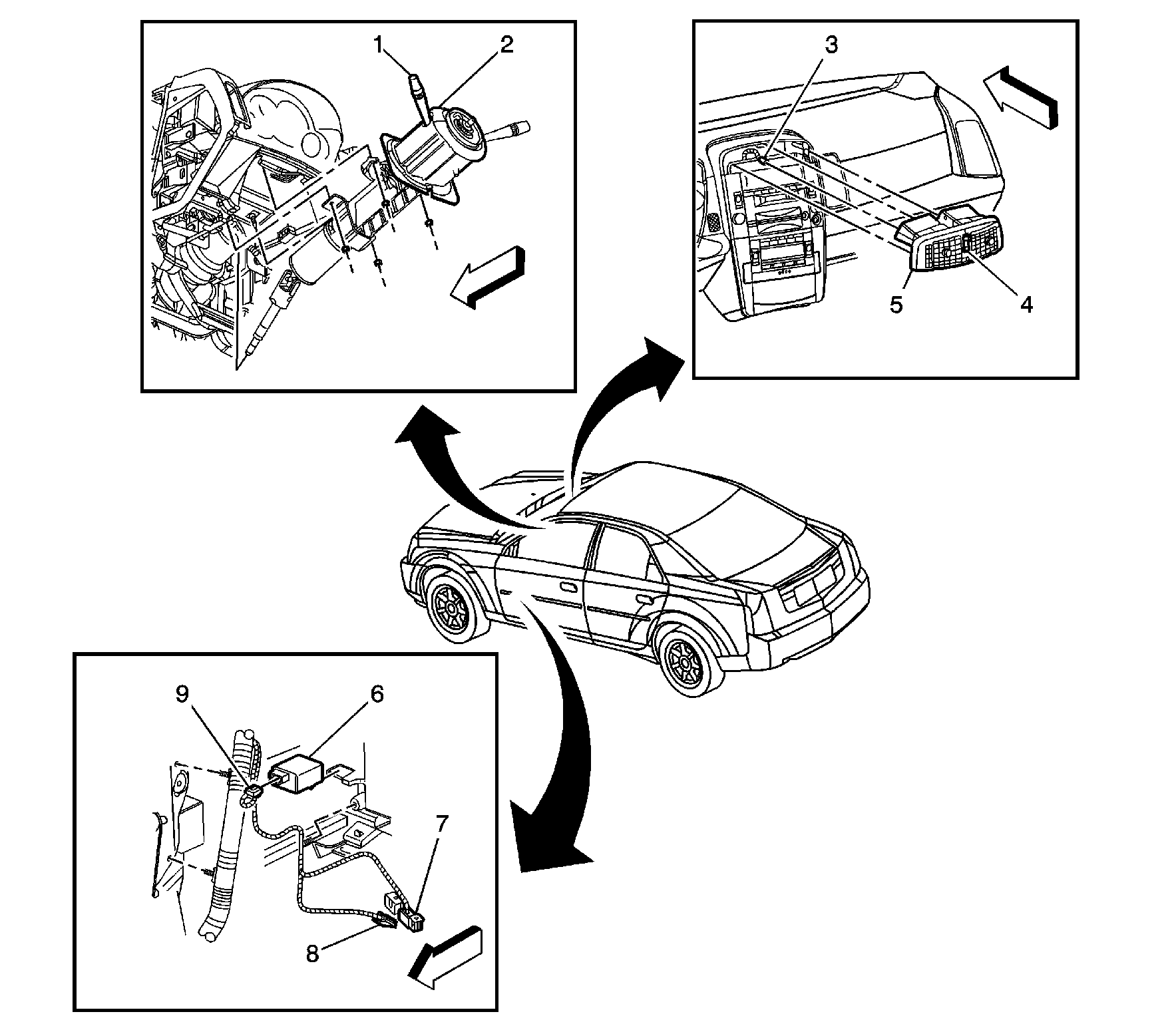 1
2
3
5
4
9
6
7
8